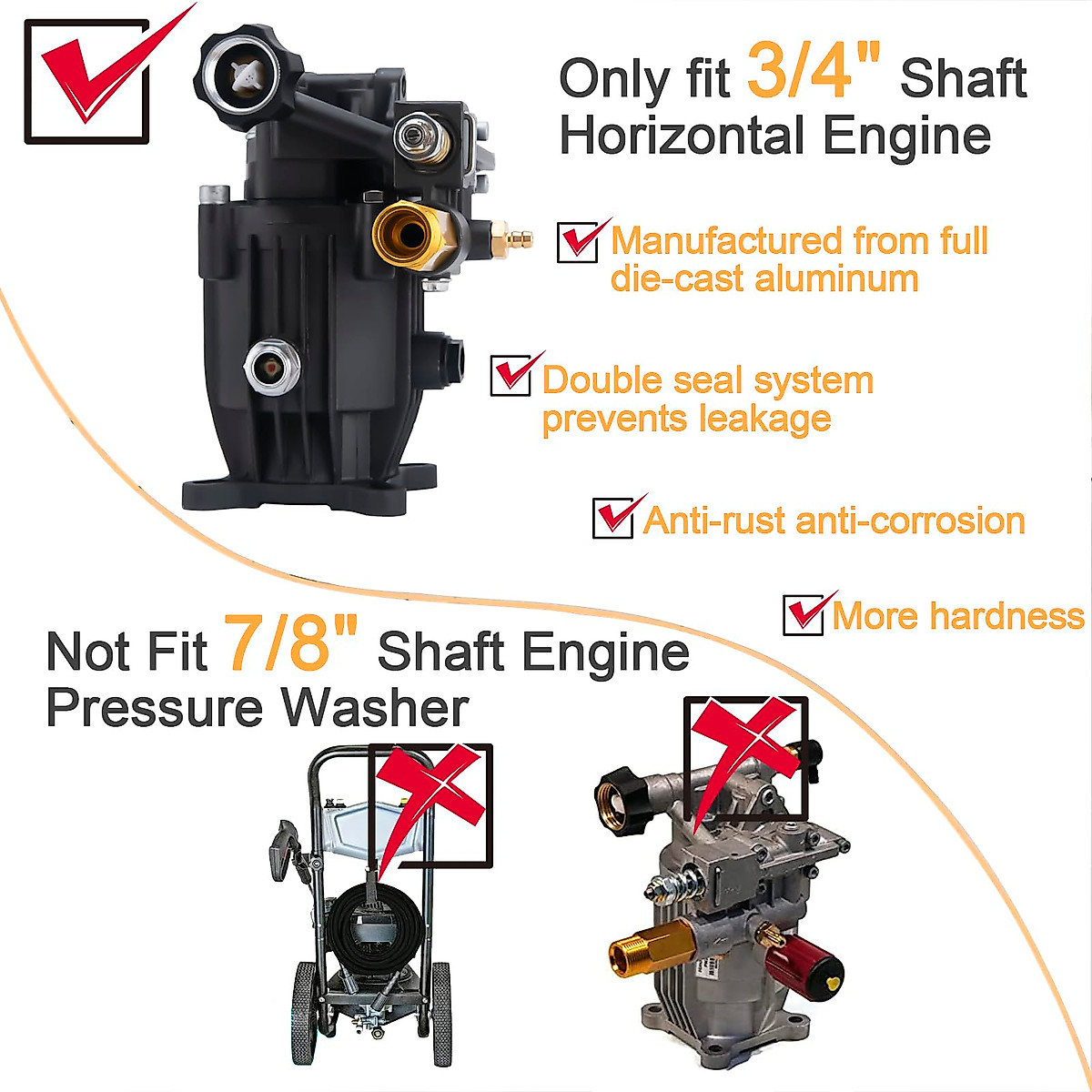 Only fit 3/4" Shaft Horizontal Engine

Manufactured from full die-cast aluminum

Double seal system prevents leakage

Anti-rust anti-corrosion

More hardness

Not Fit 7/8" Shaft Engine Pressure Washer