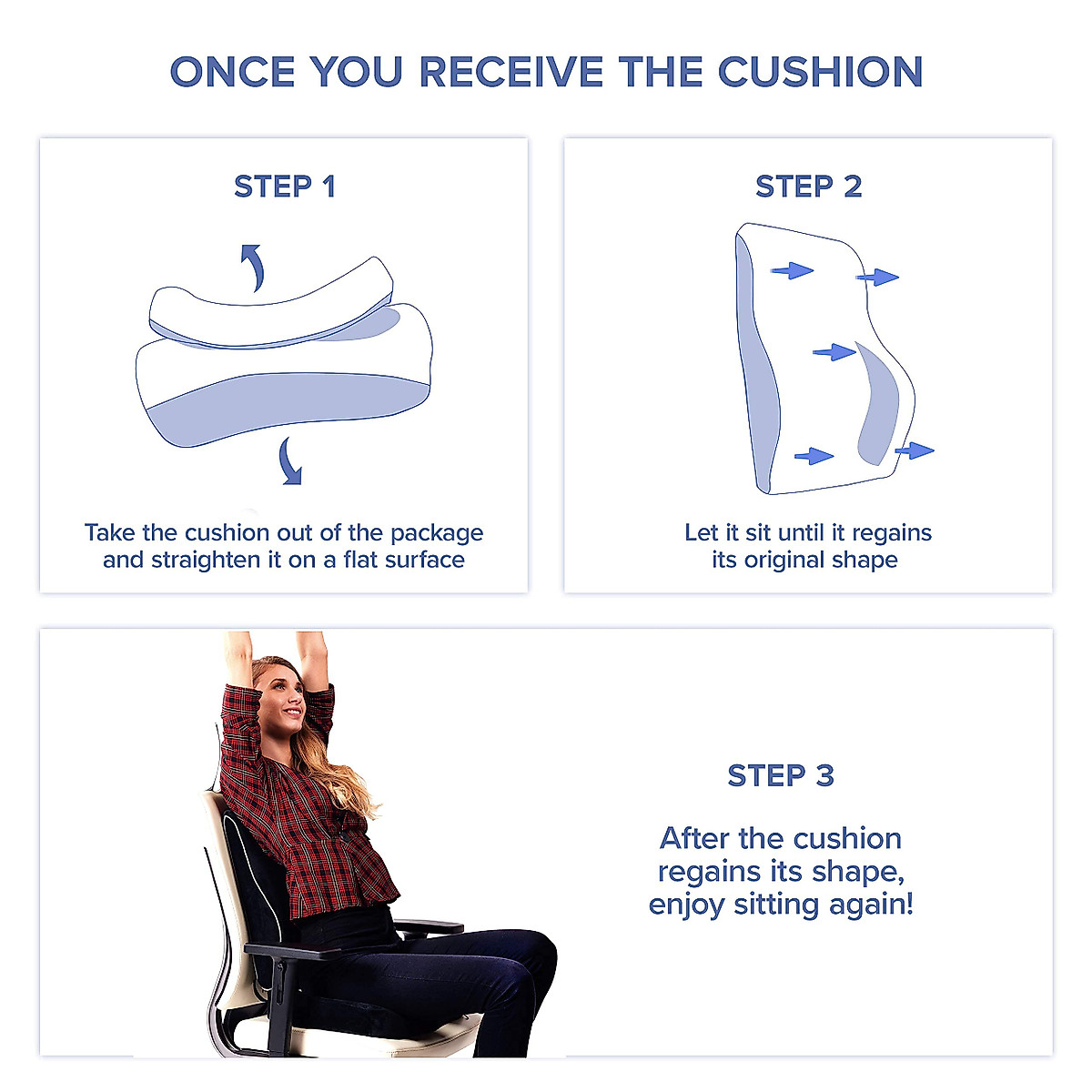 ONCE YOU RECEIVE THE CUSHION

STEP 1

Take the cushion out of the package and straighten it on a flat surface

STEP 2

Let it sit until it regains its original shape

STEP 3

After the cushion regains its shape, enjoy sitting again!