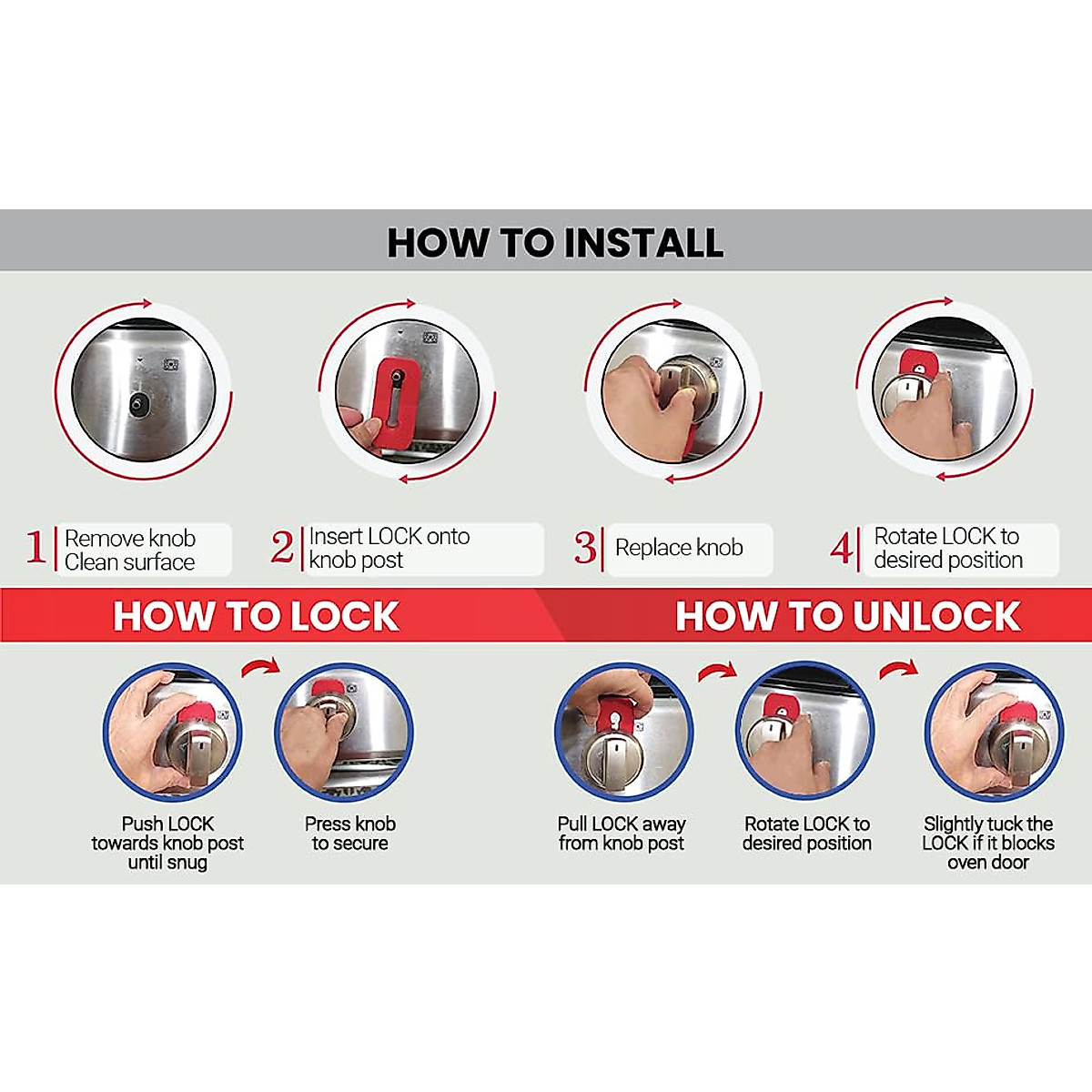 HOW TO INSTALL

1 Remove knob Clean surface

2 Insert LOCK onto knob post

3 Replace knob

4 Rotate LOCK to desired position

HOW TO LOCK

Push LOCK towards knob post until snug

Press knob to secure

HOW TO UNLOCK

Pull LOCK away from knob post

Rotate LOCK to desired position

Slightly tuck the LOCK if it blocks oven door