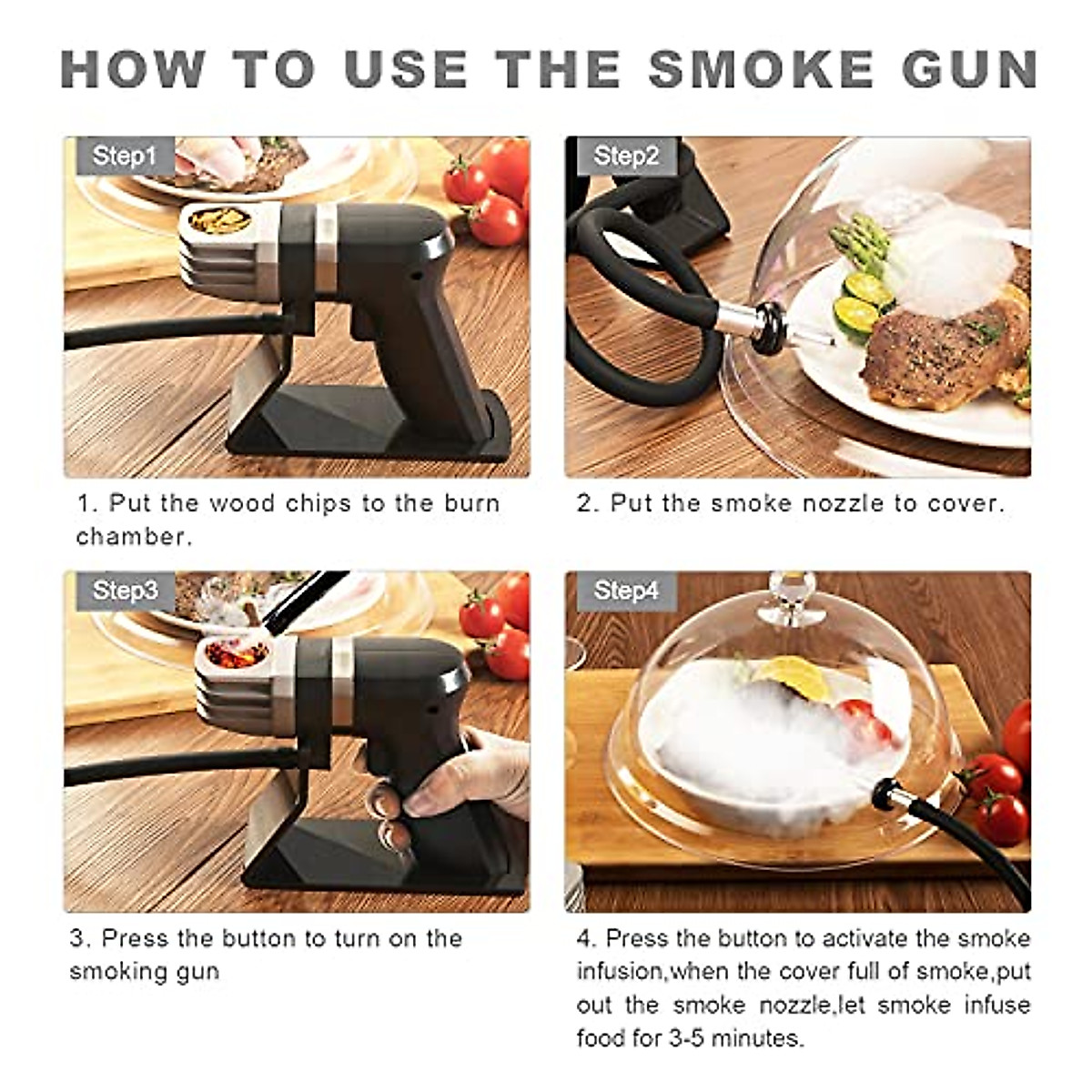 HOW TO USE THE SMOKE GUN

Step1

1. Put the wood chips to the burn chamber.

Step2

2. Put the smoke nozzle to cover.

Step3

3. Press the button to turn on the smoking gun

Step4

4. Press the button to activate the smoke infusion,when the cover full of smoke,put out the smoke nozzle,let smoke infuse food for 3-5 minutes.