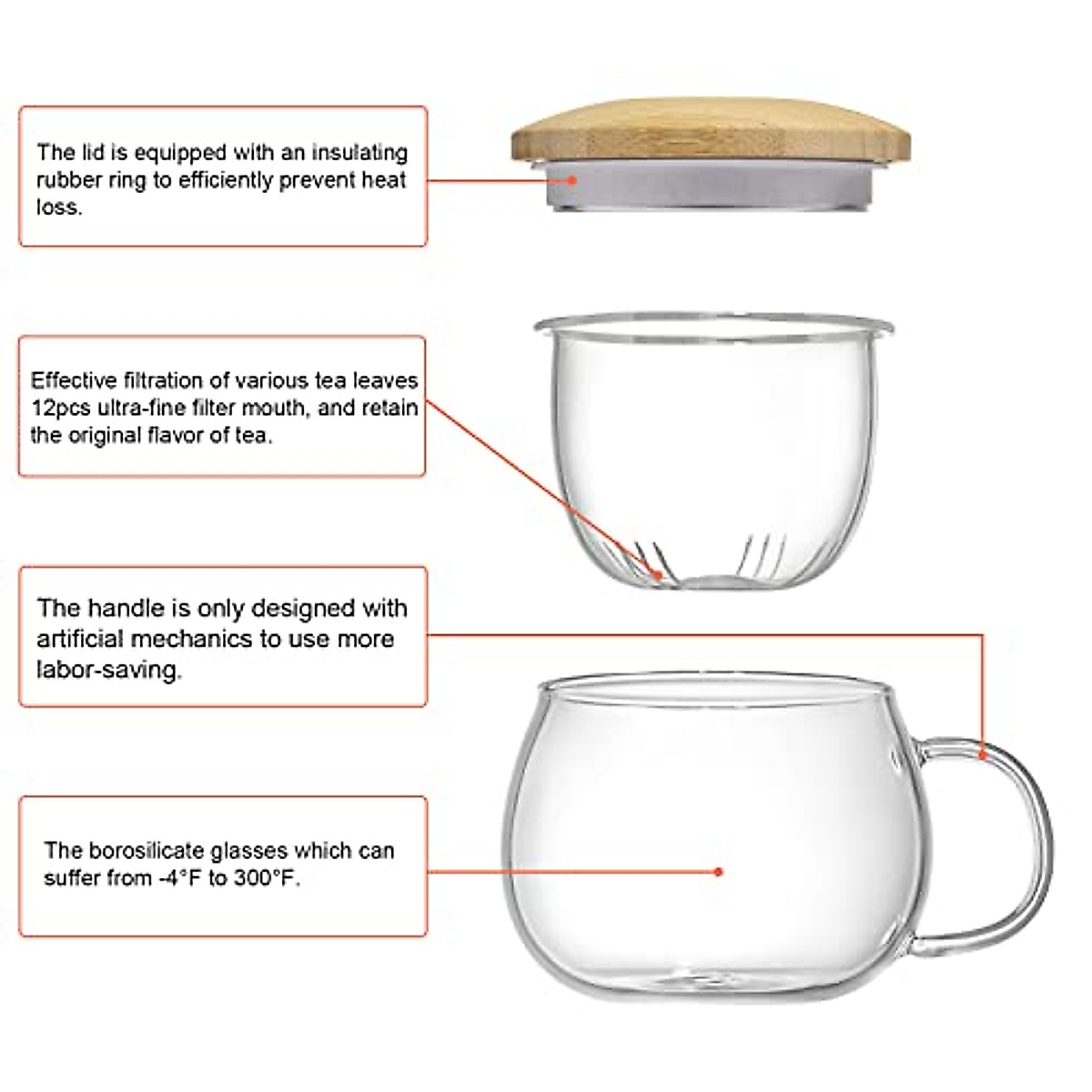 The lid is equipped with an insulating rubber ring to efficiently prevent heat loss.

Effective filtration of various tea leaves 12pcs ultra-fine filter mouth, and retain the original flavor of tea.

The handle is only designed with artificial mechanics to use more labor-saving.

The borosilicate glasses which can suffer from -4°F to 300°F.