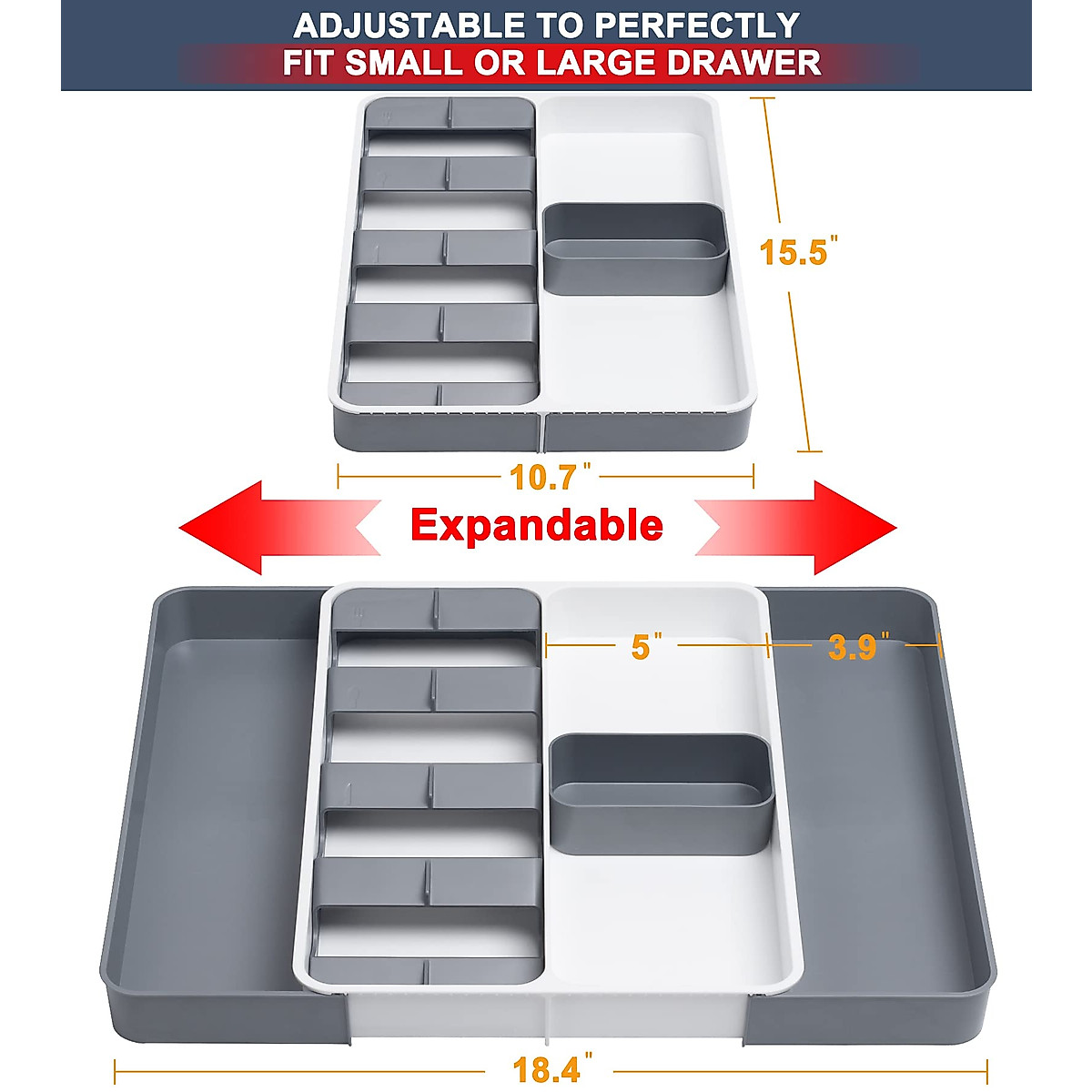 ADJUSTABLE TO PERFECTLY
FIT SMALL OR LARGE DRAWER

15.5"

10.7"

Expandable

5"

3.9"

18.4"