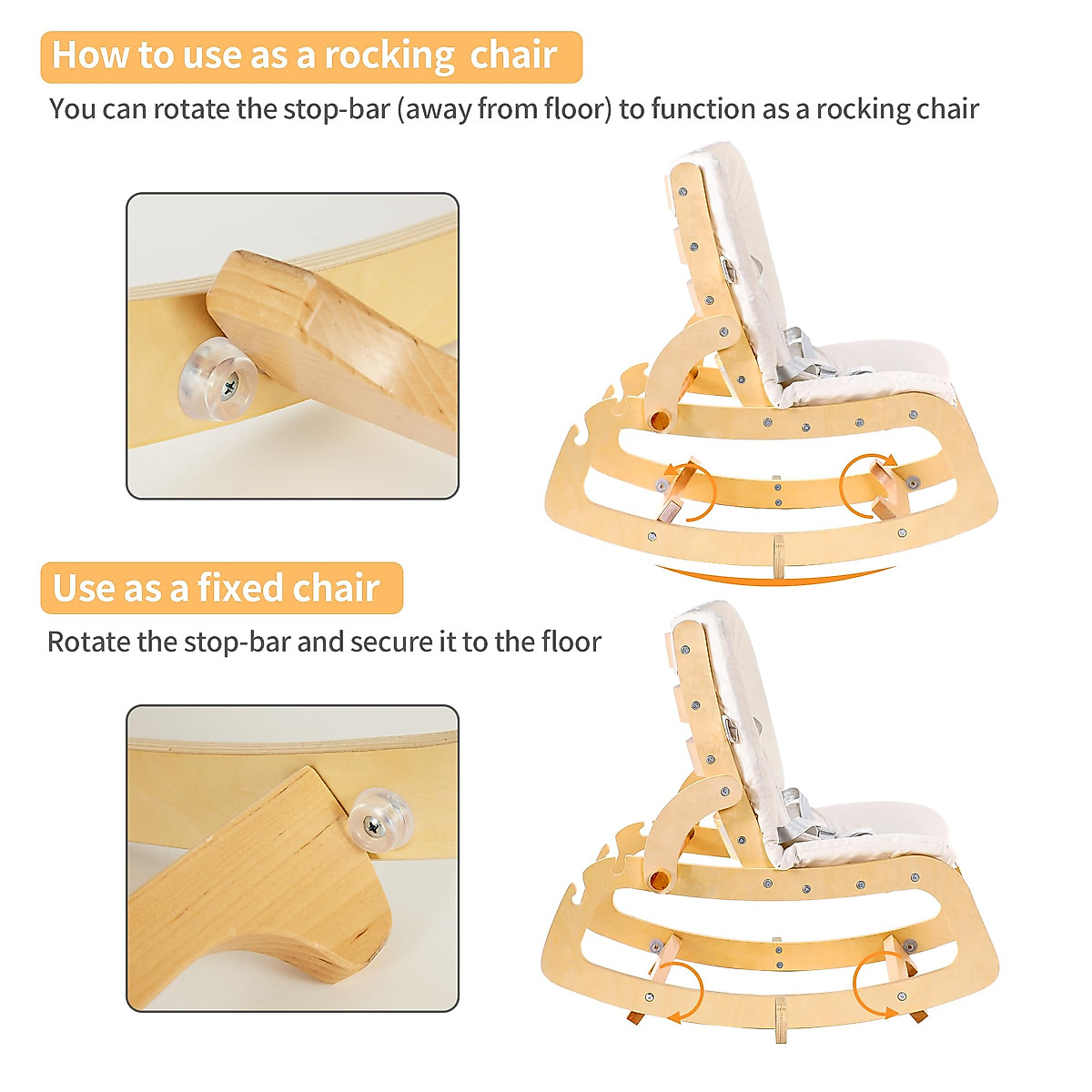 How to use as a rocking chair

You can rotate the stop-bar (away from floor) to function as a rocking chair

Use as a fixed chair

Rotate the stop-bar and secure it to the floor