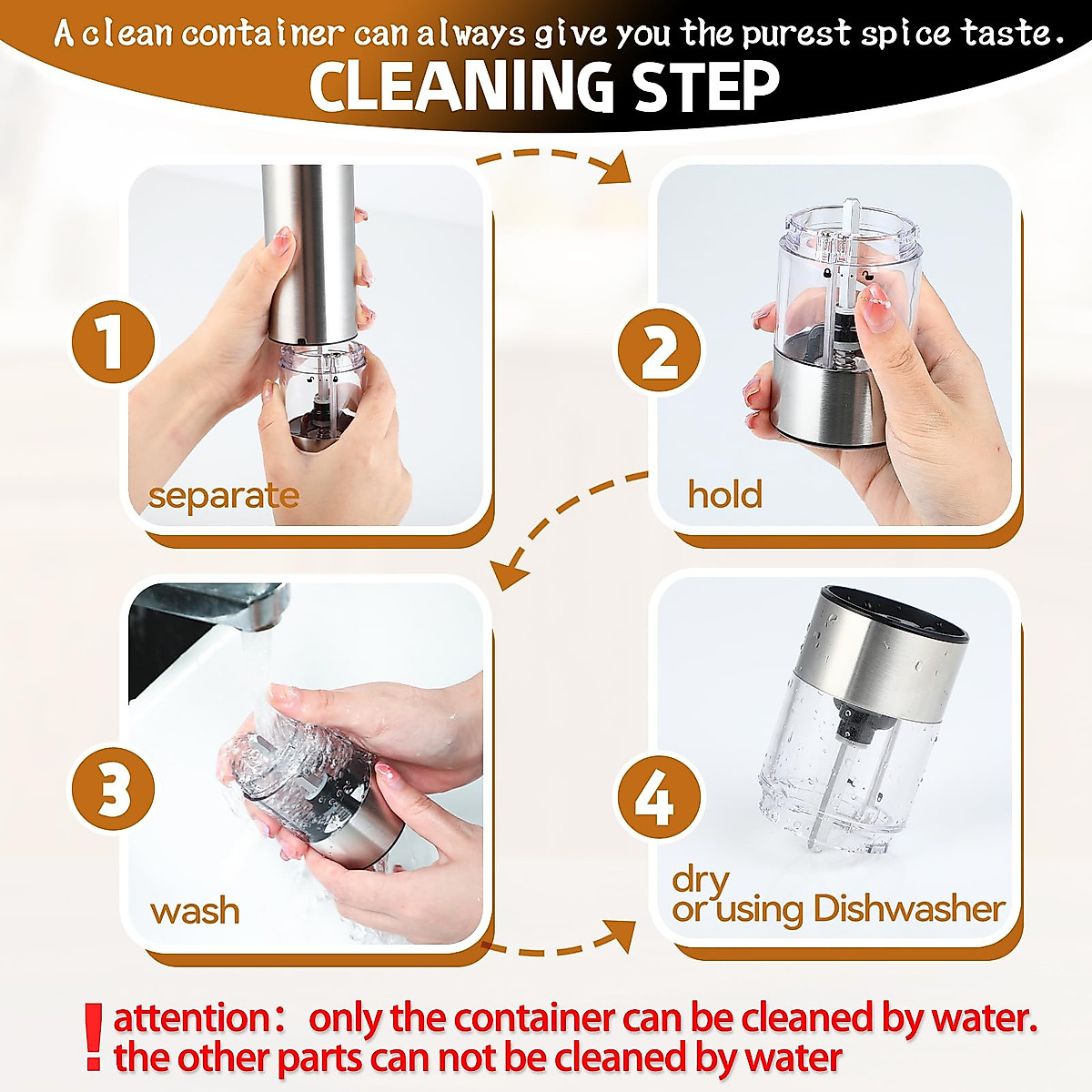 A clean container can always give you the purest spice taste.

CLEANING STEP

1
separate

2
hold

3
wash

4
dry
or using Dishwasher

! attention： only the container can be cleaned by water.
the other parts can not be cleaned by water