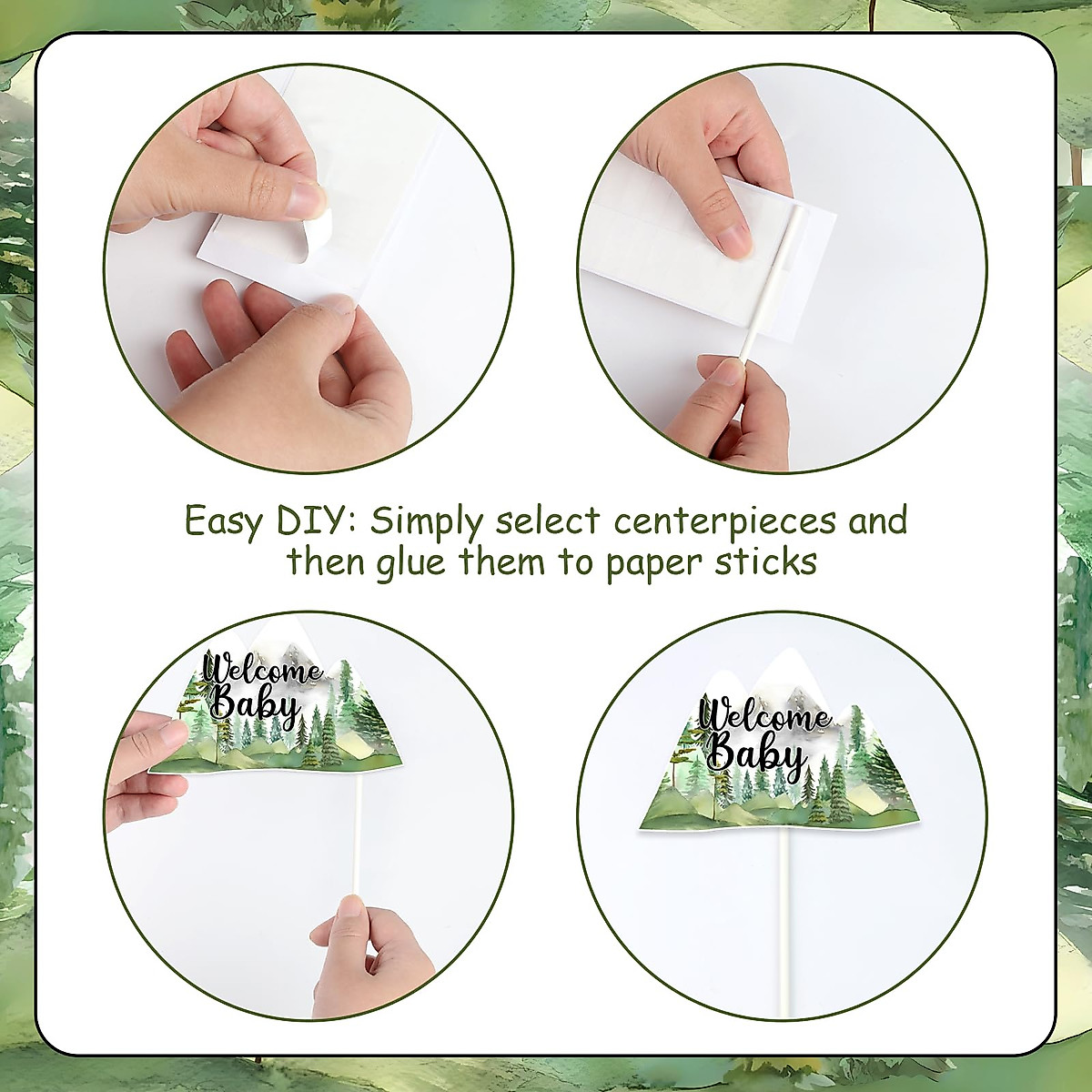 Easy DIY: Simply select centerpieces and then glue them to paper sticks

Welcome Baby

Welcome Baby