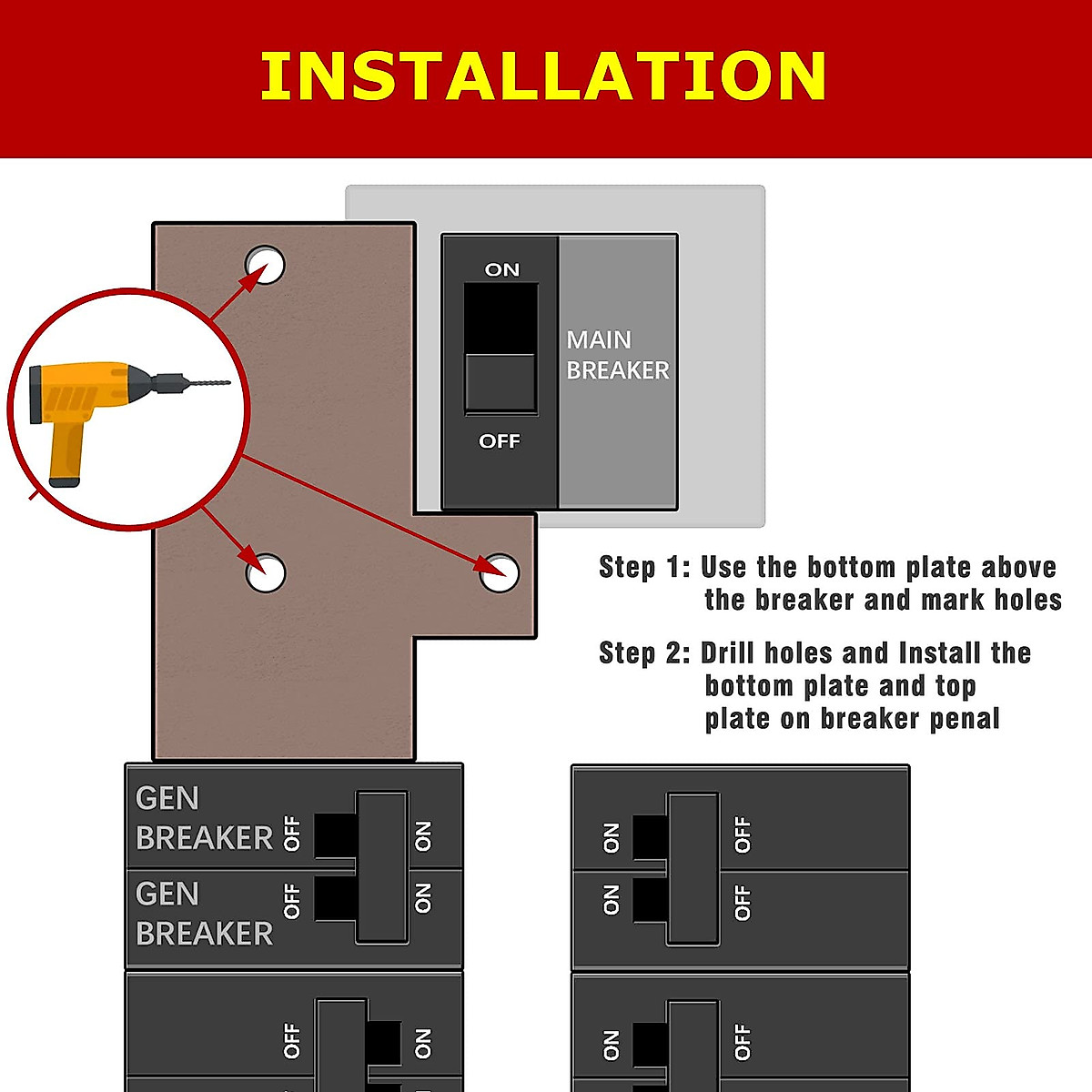 INSTALLATION

ON

OFF

MAIN BREAKER

Step 1: Use the bottom plate above the breaker and mark holes

Step 2: Drill holes and Install the bottom plate and top plate on breaker penal

GEN BREAKER OFF ON

GEN BREAKER OFF ON

ON OFF

ON OFF

OFF ON

ON OFF