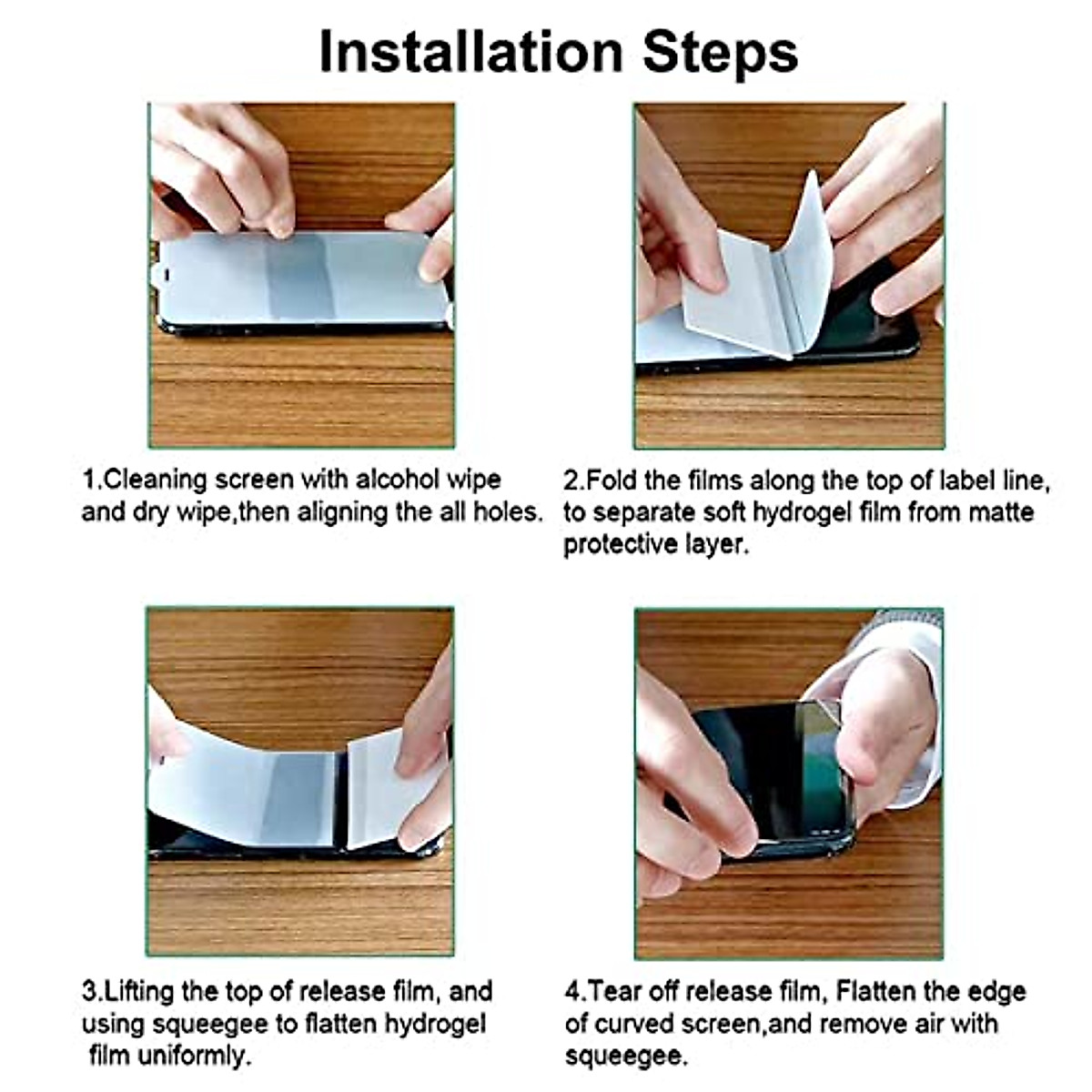 Installation Steps

1.Cleaning screen with alcohol wipe and dry wipe,then aligning the all holes.

2.Fold the films along the top of label line, to separate soft hydrogel film from matte protective layer.

3.Lifting the top of release film, and using squeegee to flatten hydrogel film uniformly.

4.Tear off release film, Flatten the edge of curved screen,and remove air with squeegee.