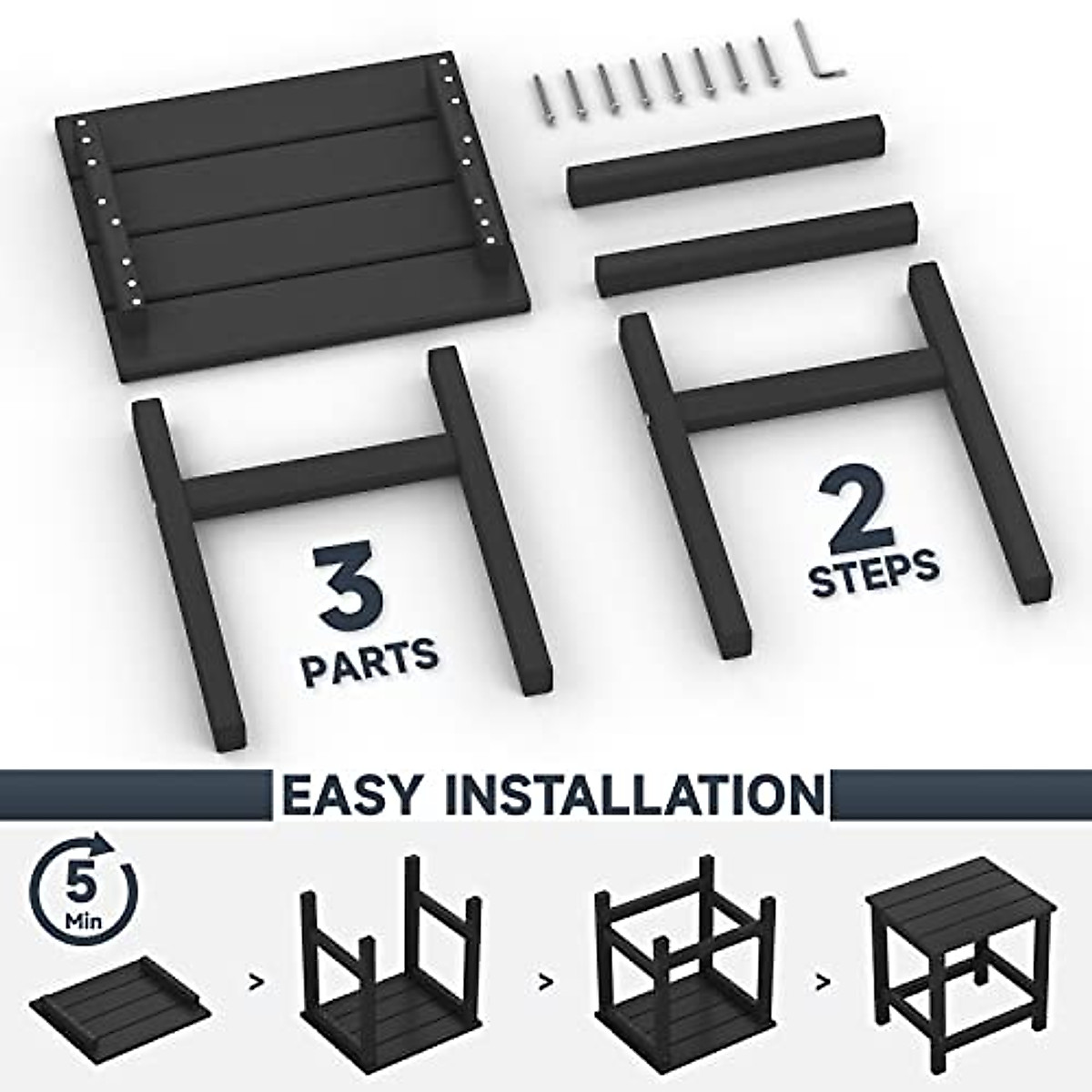 3
PARTS

2
STEPS

EASY INSTALLATION

5
Min

>

>

>