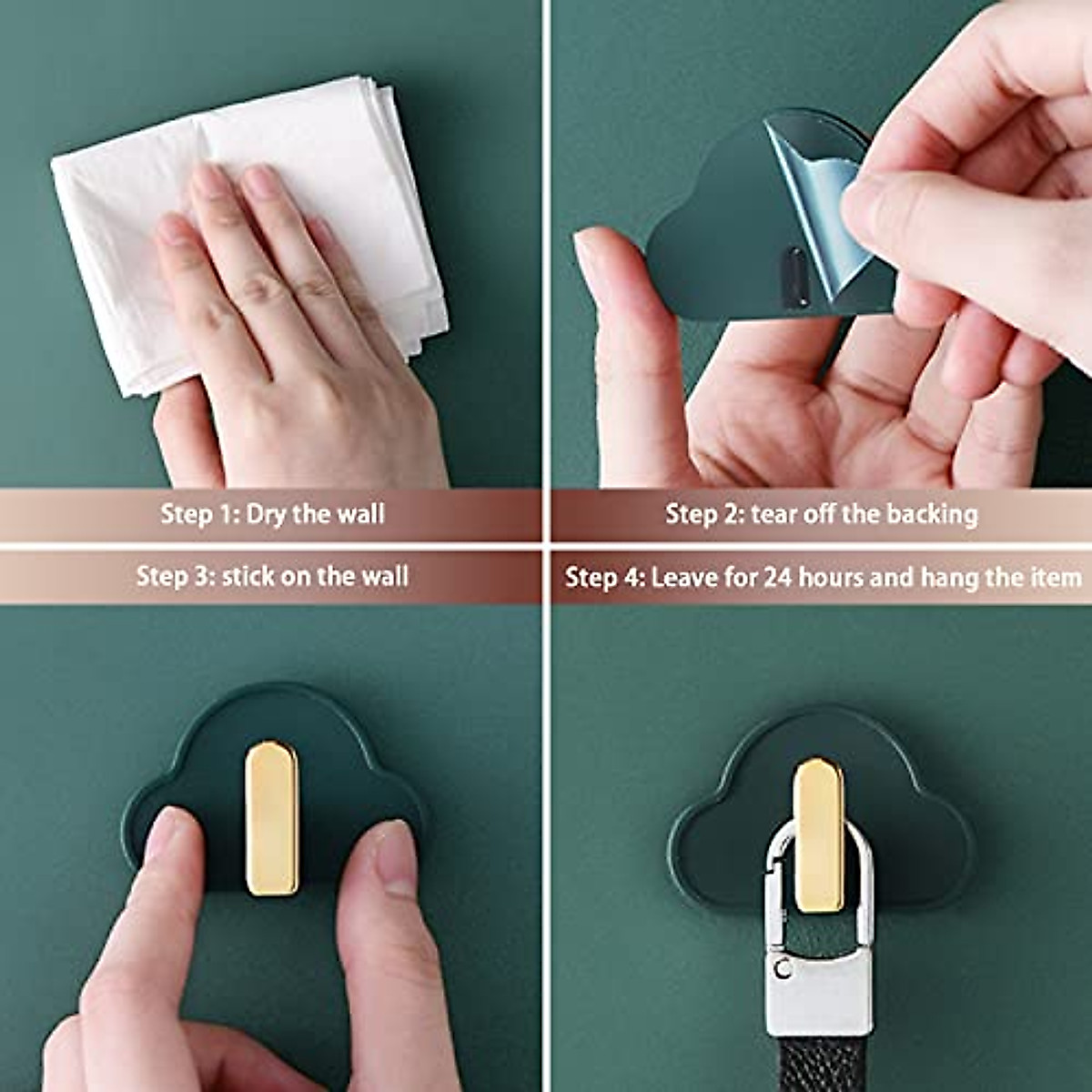 Step 1: Dry the wall

Step 2: tear off the backing

Step 3: stick on the wall

Step 4: Leave for 24 hours and hang the item