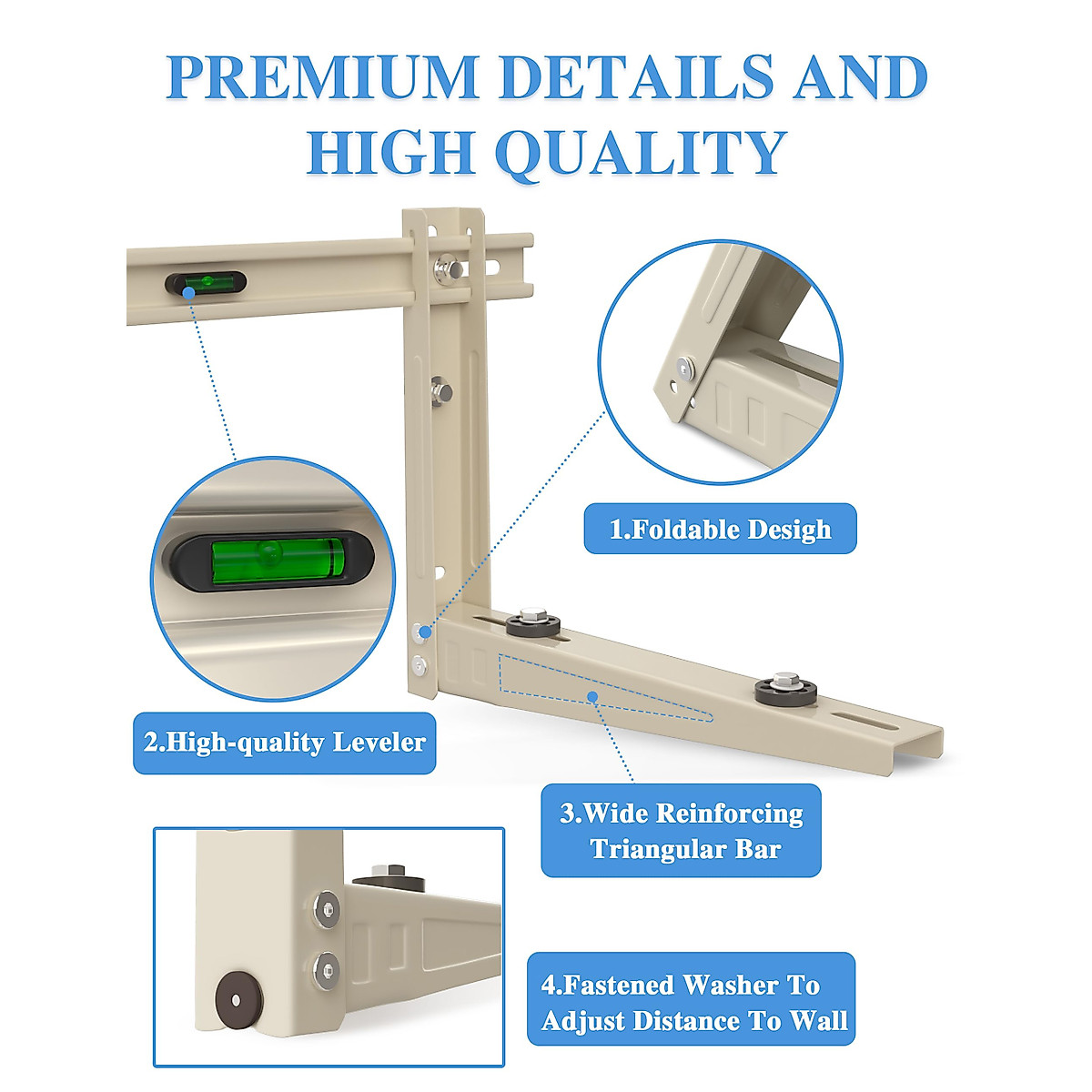 PREMIUM DETAILS AND HIGH QUALITY

1.Foldable Desigh

2.High-quality Leveler

3.Wide Reinforcing Triangular Bar

4.Fastened Washer To Adjust Distance To Wall