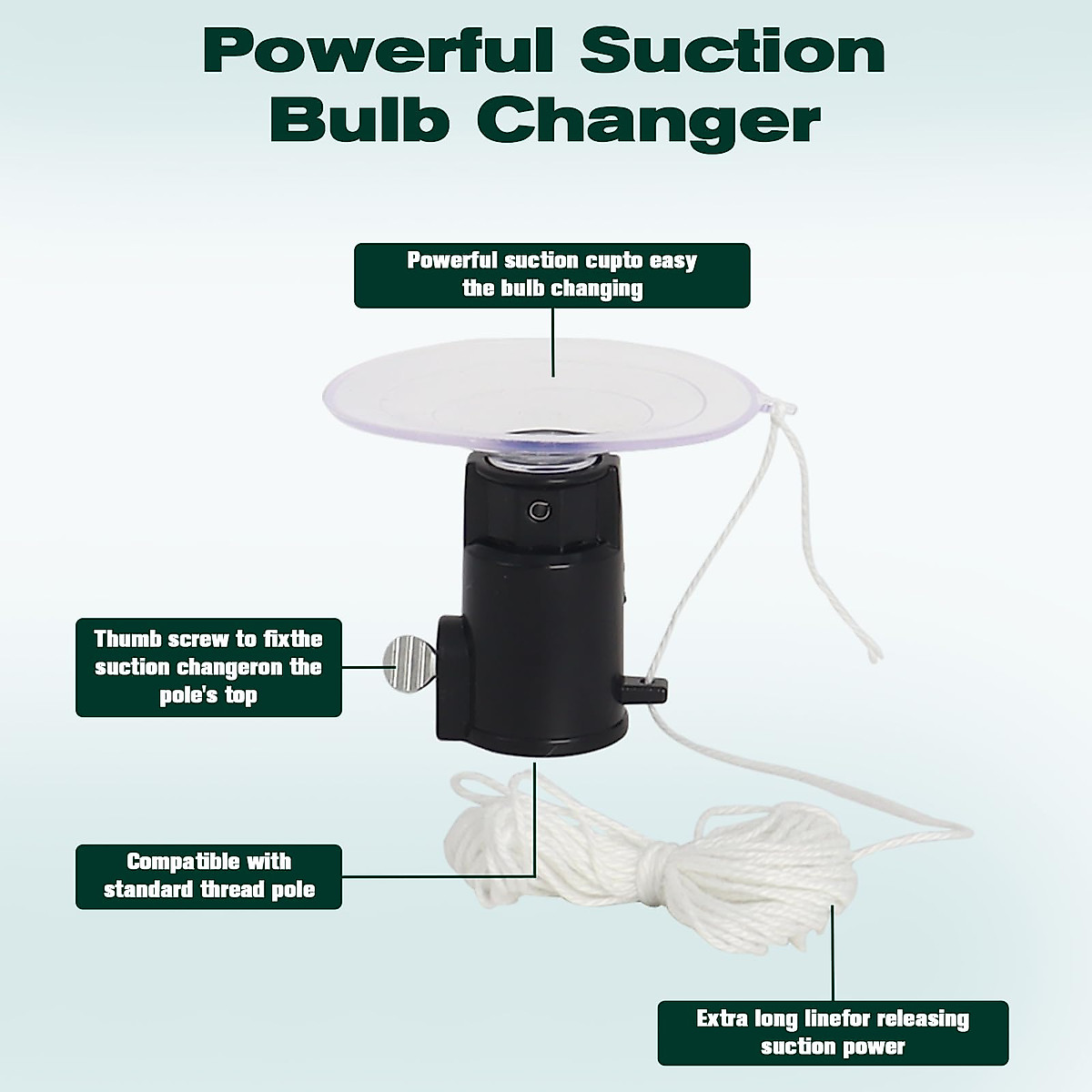 Powerful Suction Bulb Changer

Powerful suction cupto easy the bulb changing

Thumb screw to fixthe suction changeron the pole's top

Compatible with standard thread pole

Extra long linefor releasing suction power