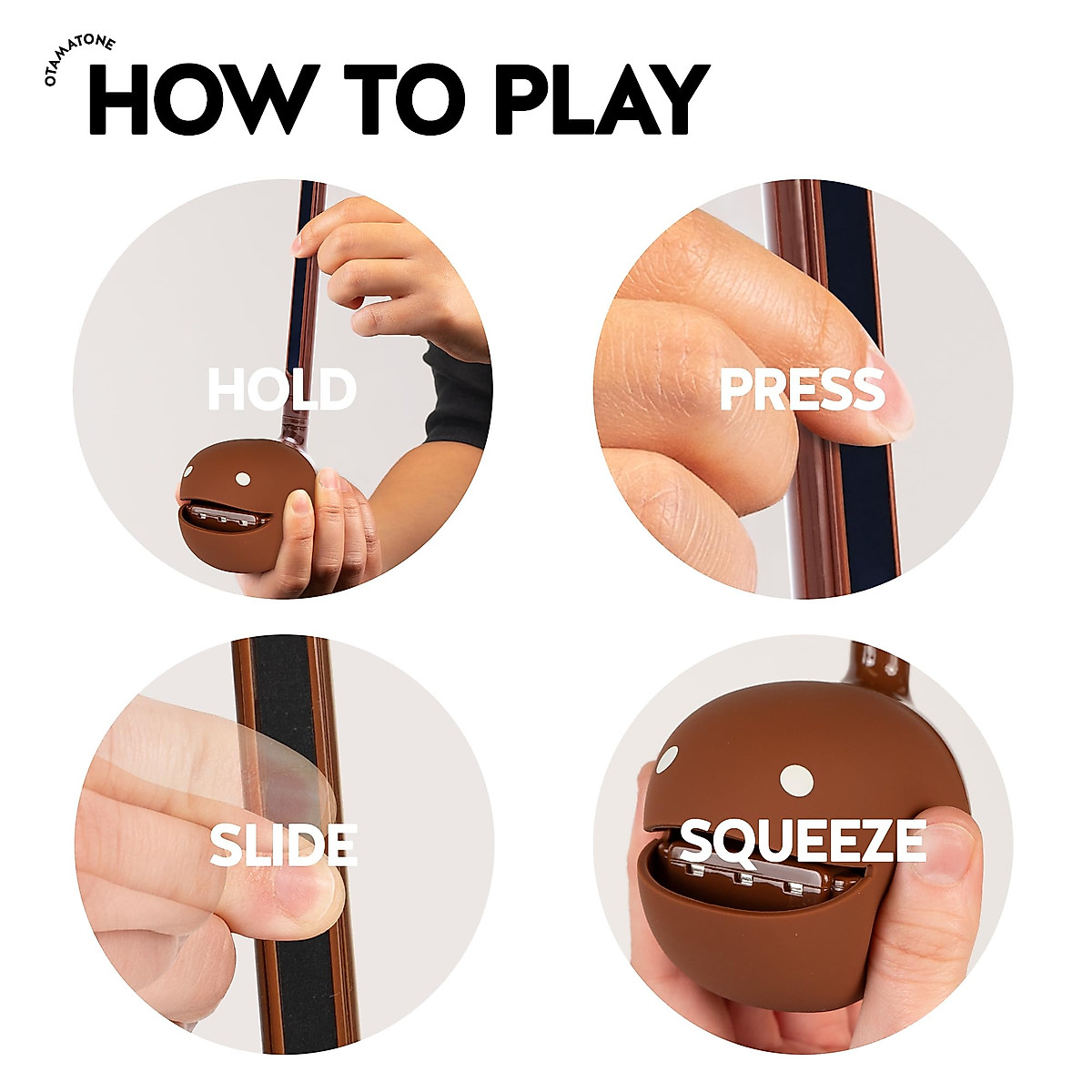 OTAMATONE
HOW TO PLAY

HOLD

PRESS

SLIDE

SQUEEZE