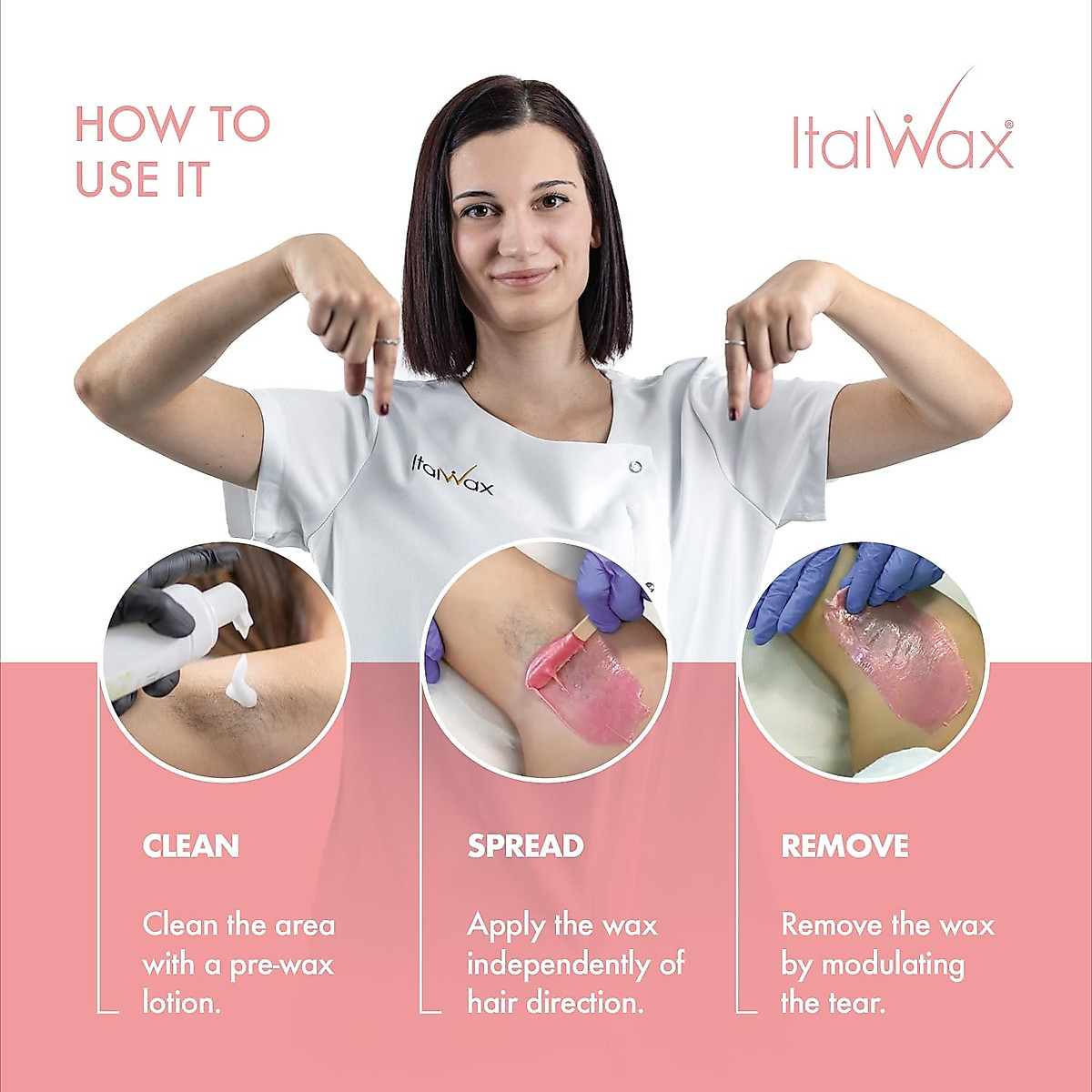 HOW TO USE IT

ItalWax®

ItalWax

CLEAN

Clean the area with a pre-wax lotion.

SPREAD

Apply the wax independently of hair direction.

REMOVE

Remove the wax by modulating the tear.