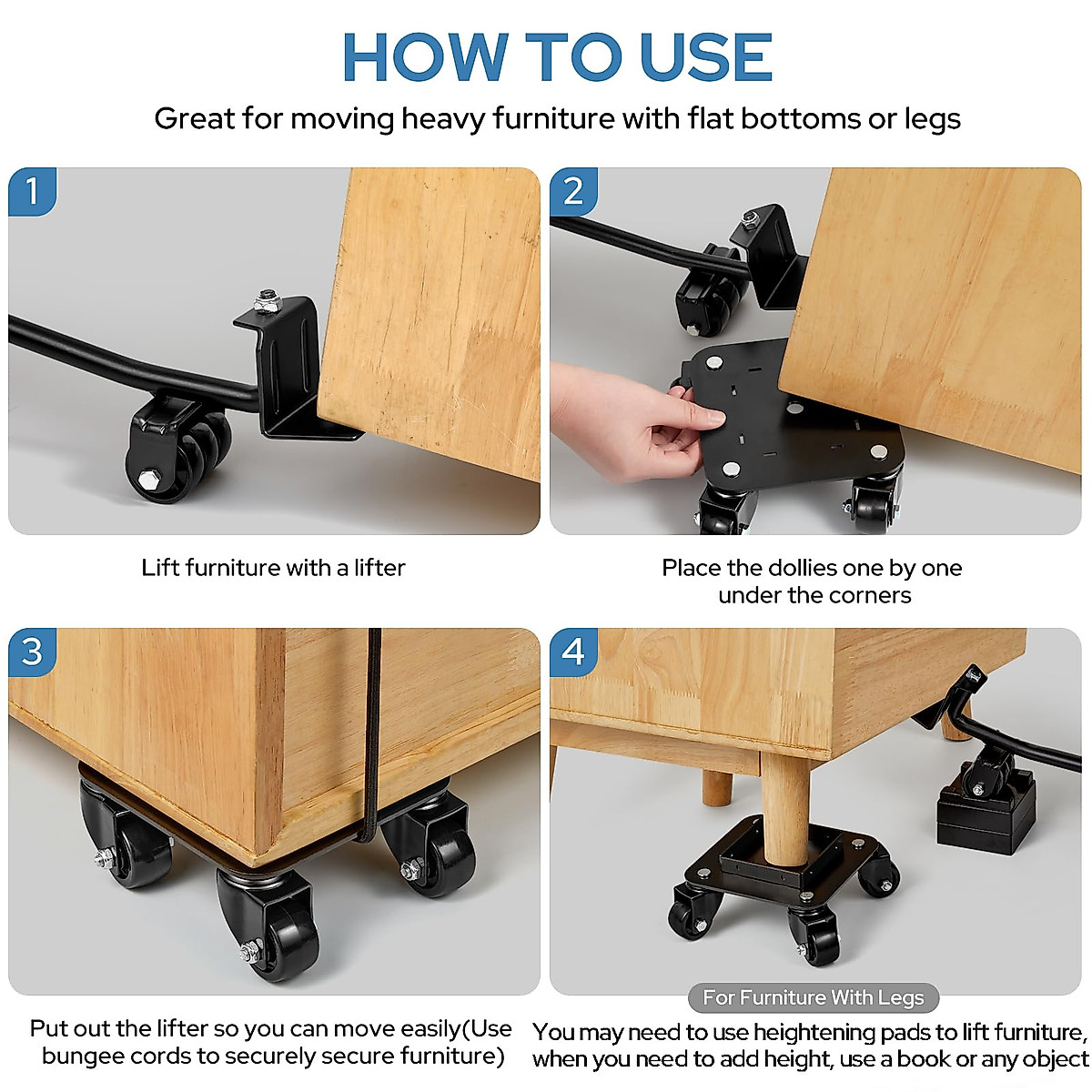 HOW TO USE

Great for moving heavy furniture with flat bottoms or legs

1

Lift furniture with a lifter

2

Place the dollies one by one under the corners

3

Put out the lifter so you can move easily(Use bungee cords to securely secure furniture)

4

For Furniture With Legs

You may need to use heightening pads to lift furniture, when you need to add height, use a book or any object