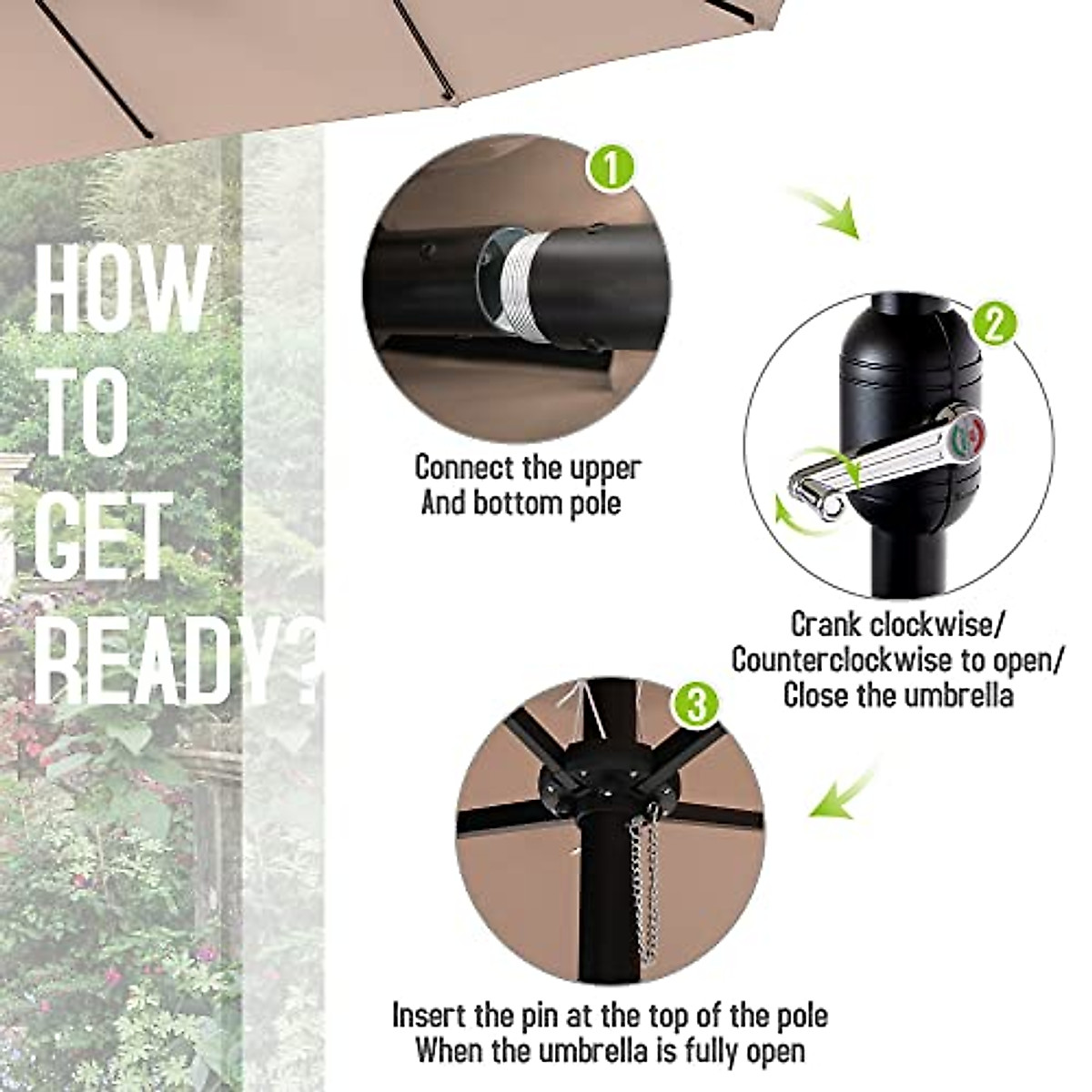 HOW TO GET READY?

1

Connect the upper And bottom pole

2

Crank clockwise/ Counterclockwise to open/ Close the umbrella

3

Insert the pin at the top of the pole When the umbrella is fully open