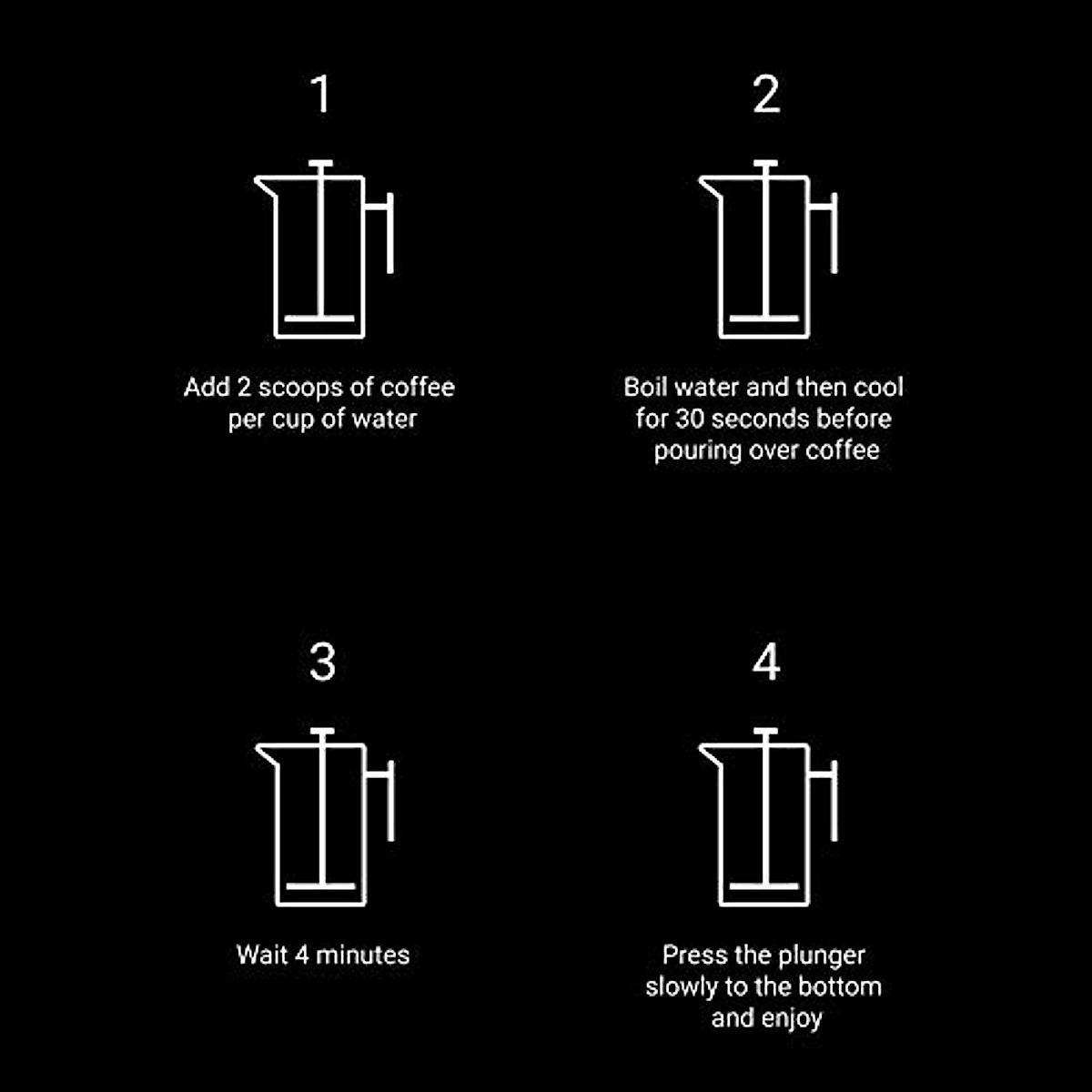 1

Add 2 scoops of coffee per cup of water

2

Boil water and then cool for 30 seconds before pouring over coffee

3

Wait 4 minutes

4

Press the plunger slowly to the bottom and enjoy