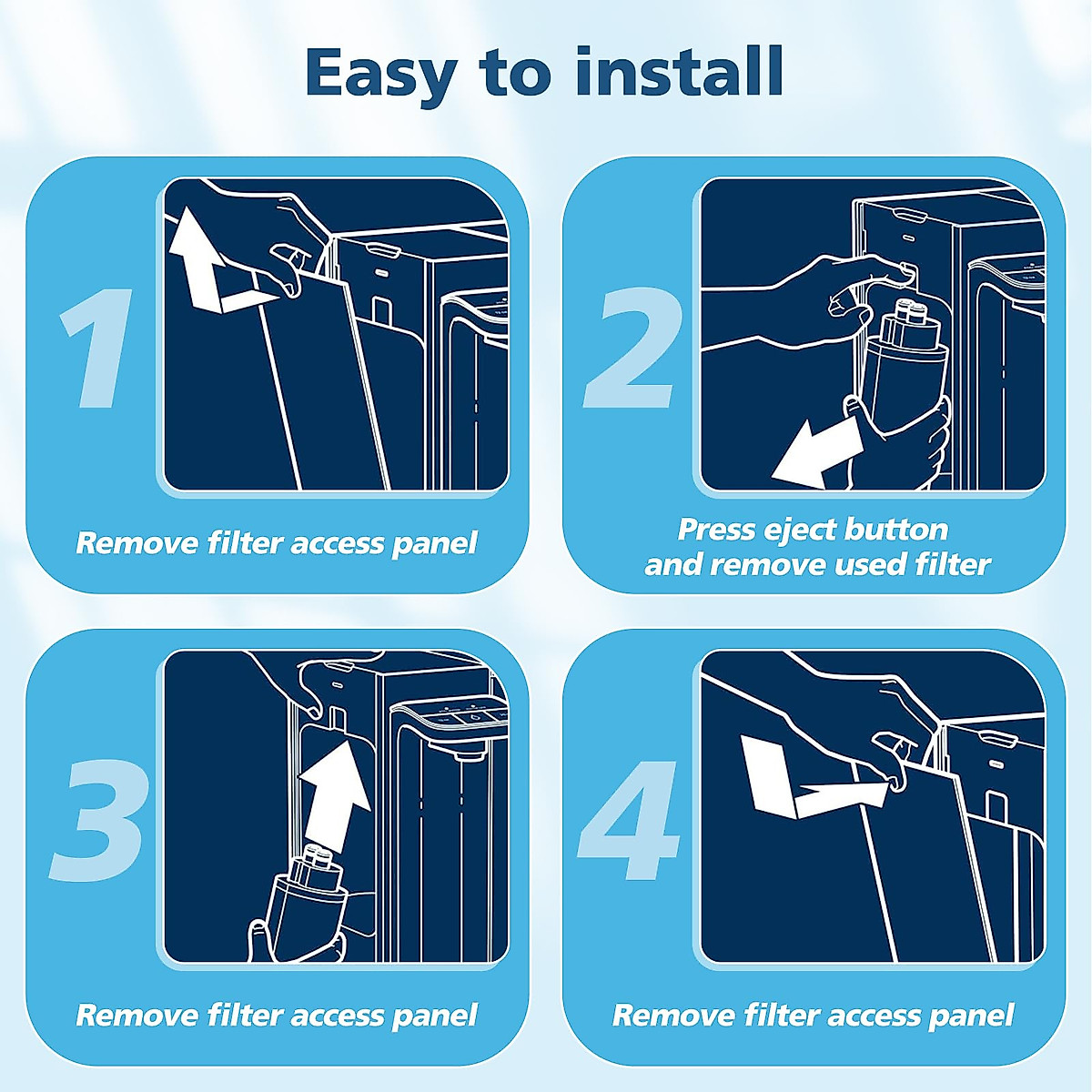 Easy to install

1

Remove filter access panel

2

Press eject button and remove used filter

3

Remove filter access panel

4

Remove filter access panel