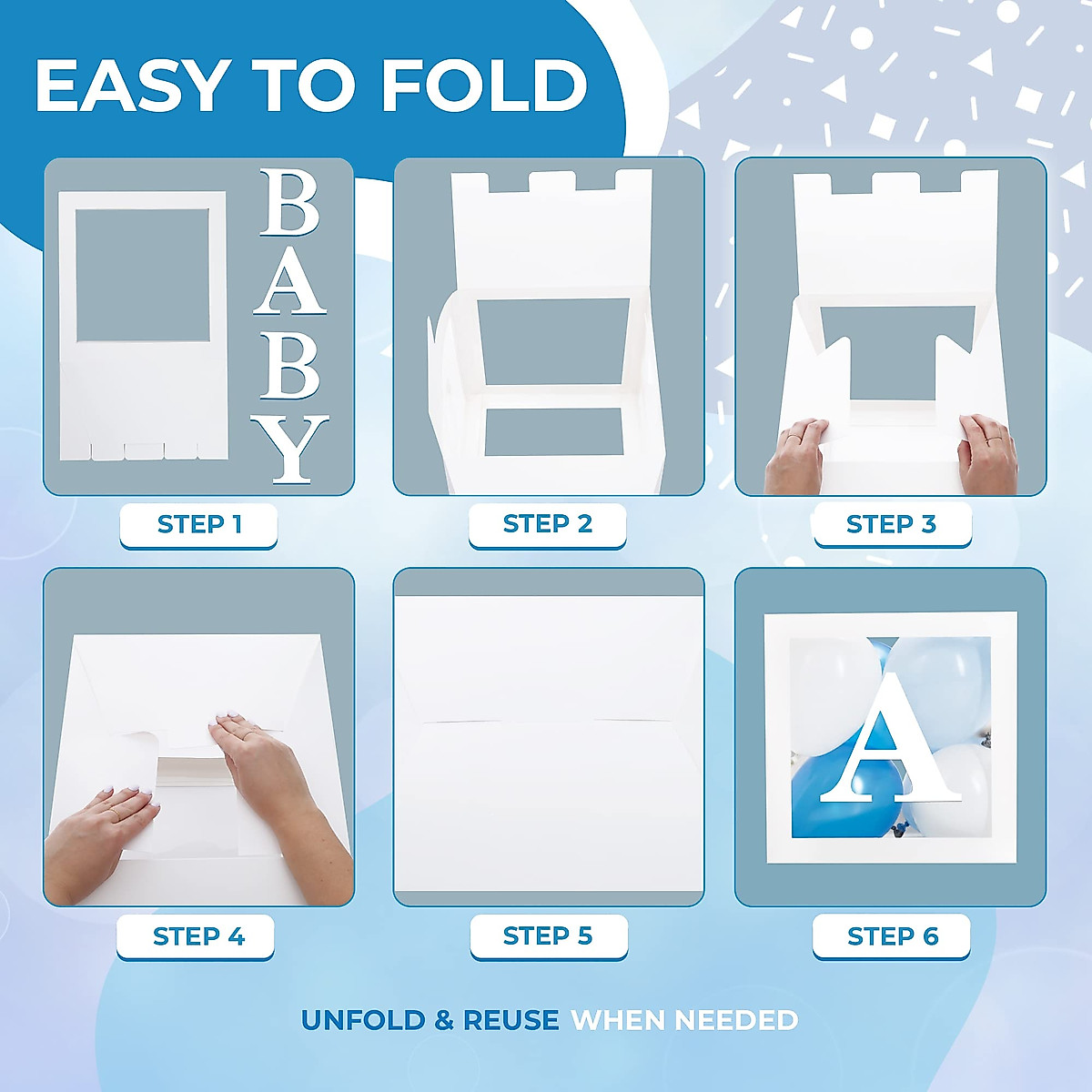 EASY TO FOLD

B
A
B
Y

STEP 1

STEP 2

STEP 3

STEP 4

STEP 5

A

STEP 6

UNFOLD & REUSE WHEN NEEDED