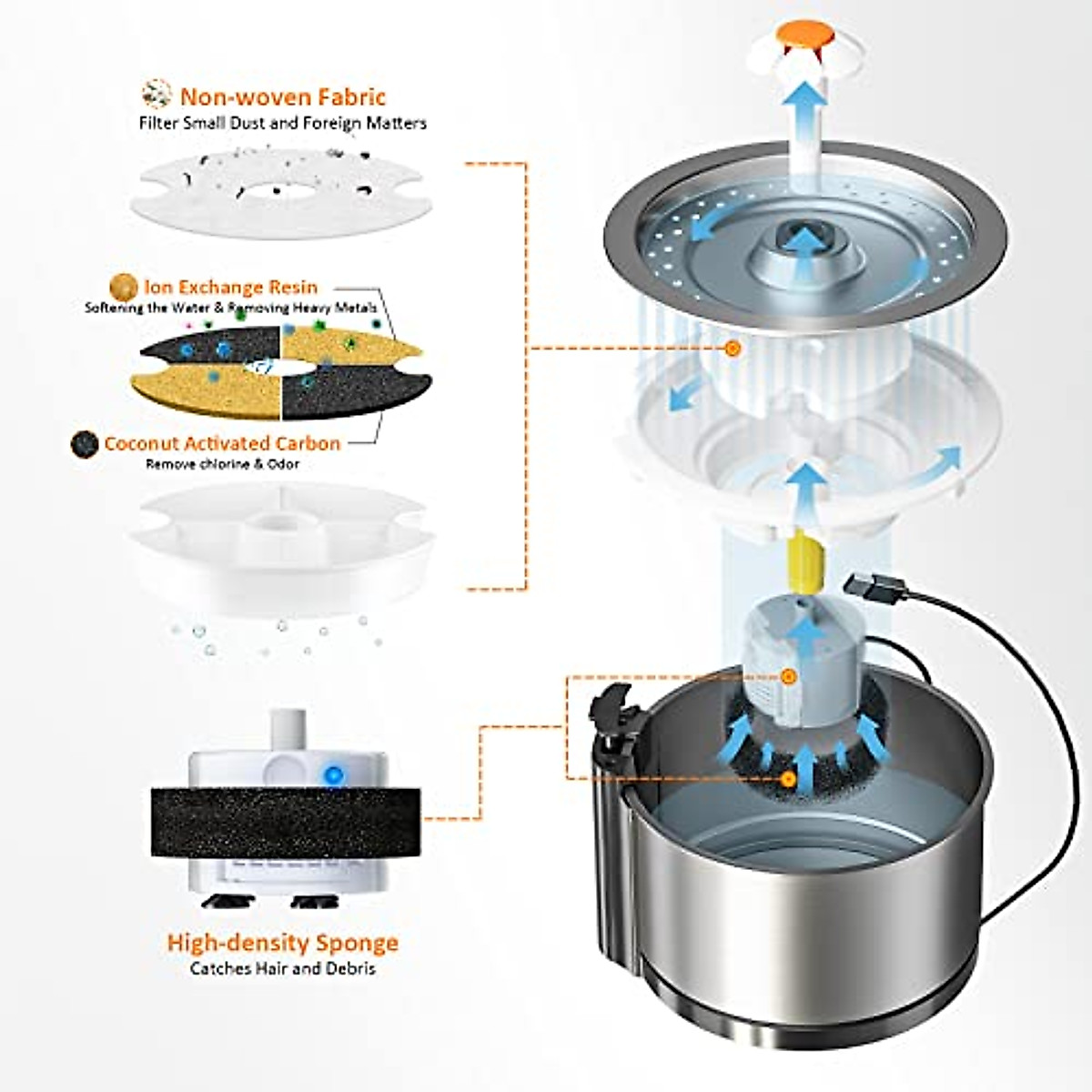 Non-woven Fabric
Filter Small Dust and Foreign Matters

Ion Exchange Resin
Softening the Water & Removing Heavy Metals

Coconut Activated Carbon
Remove chlorine & Odor

High-density Sponge
Catches Hair and Debris