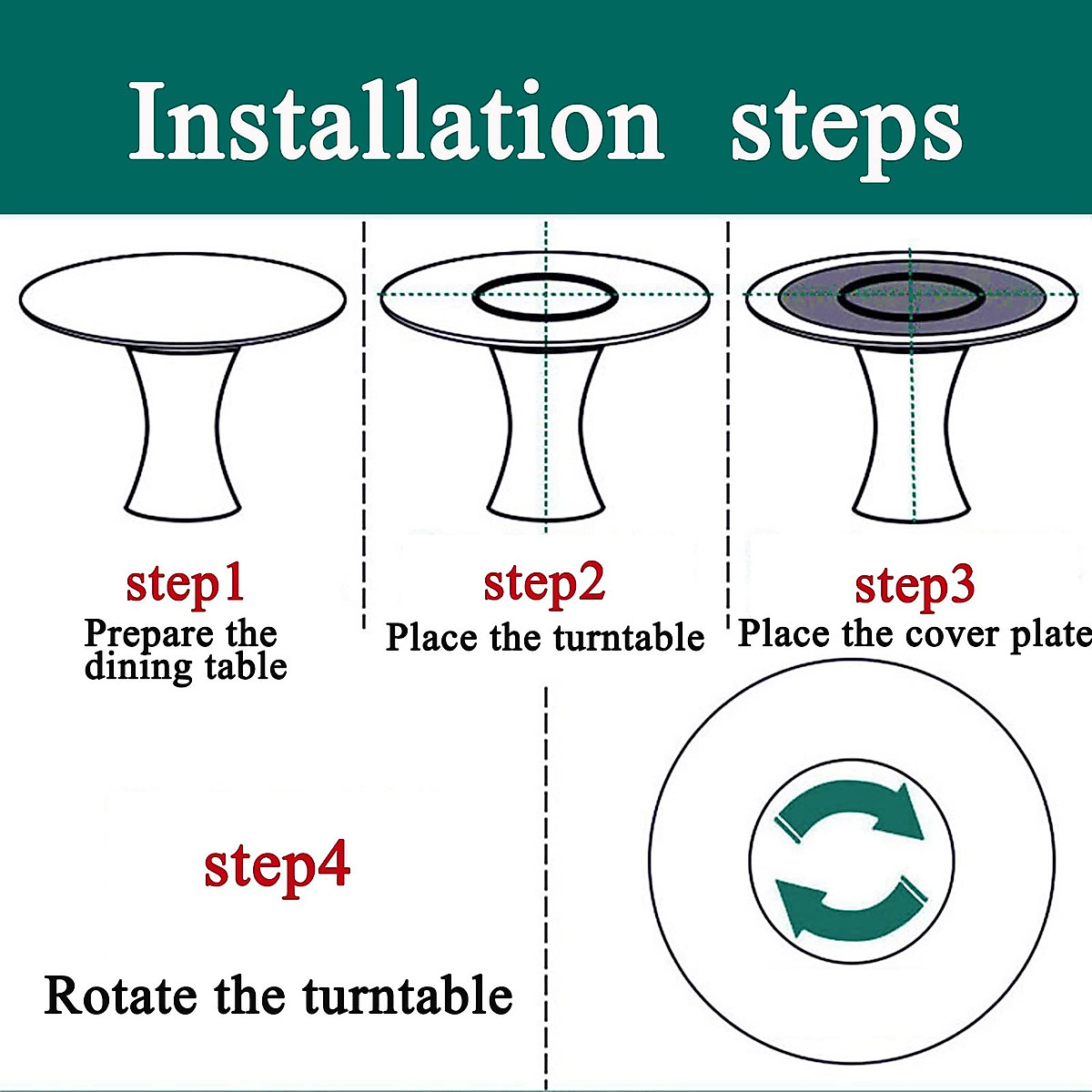 Installation steps

step1
Prepare the dining table

step2
Place the turntable

step3
Place the cover plate

step4

Rotate the turntable