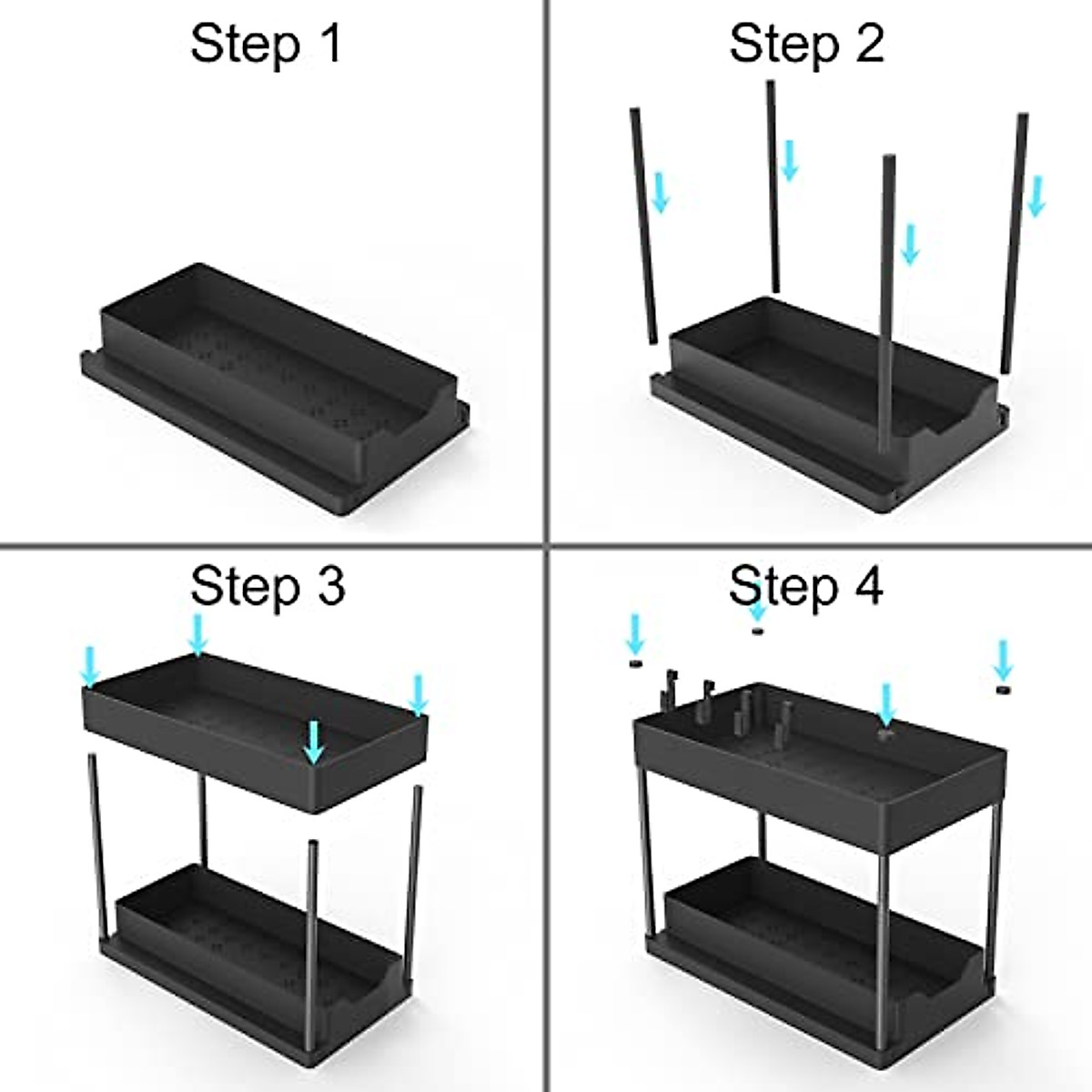 Step 1

Step 2

Step 3

Step 4