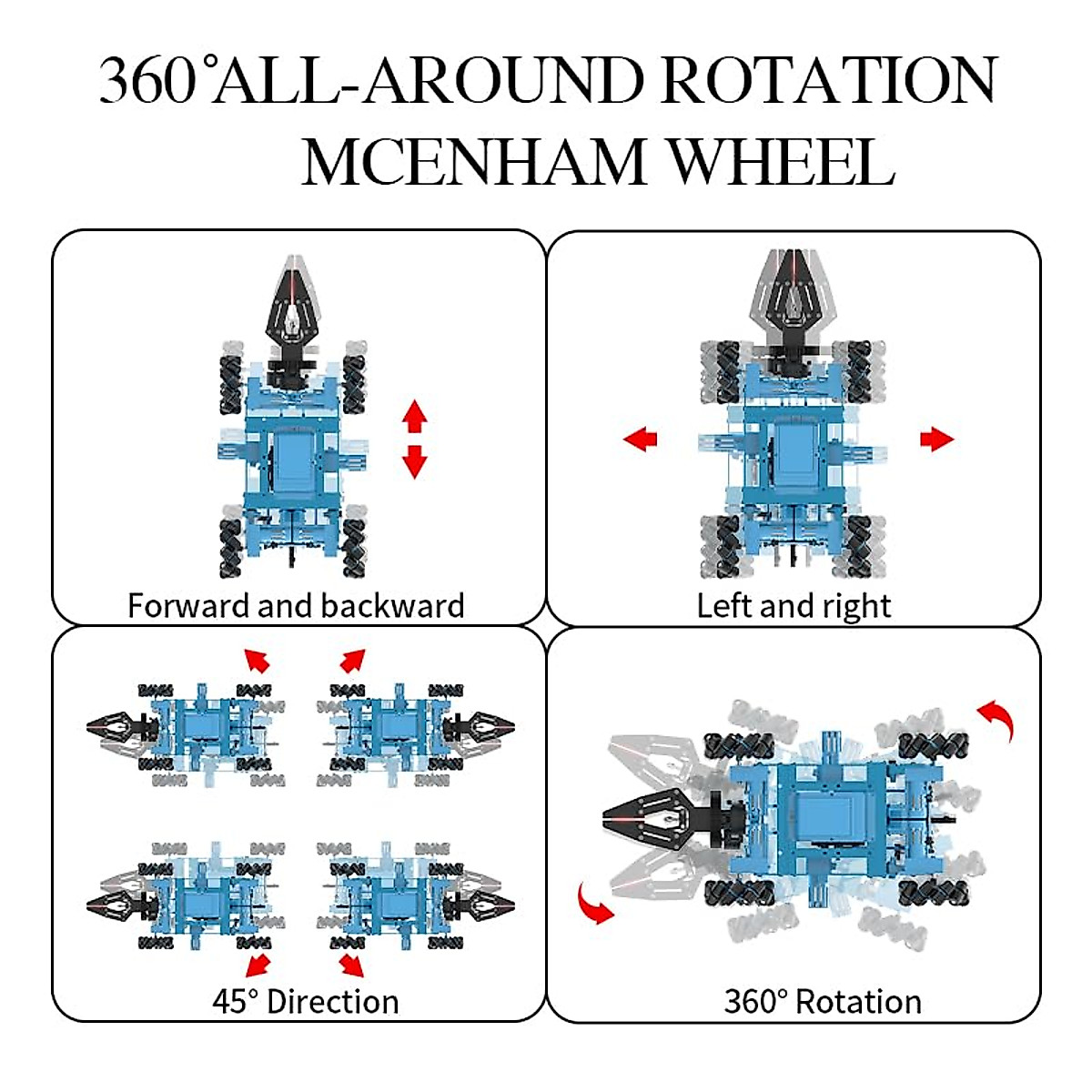 360°ALL-AROUND ROTATION MCENHAM WHEEL

Forward and backward

Left and right

45° Direction

360° Rotation