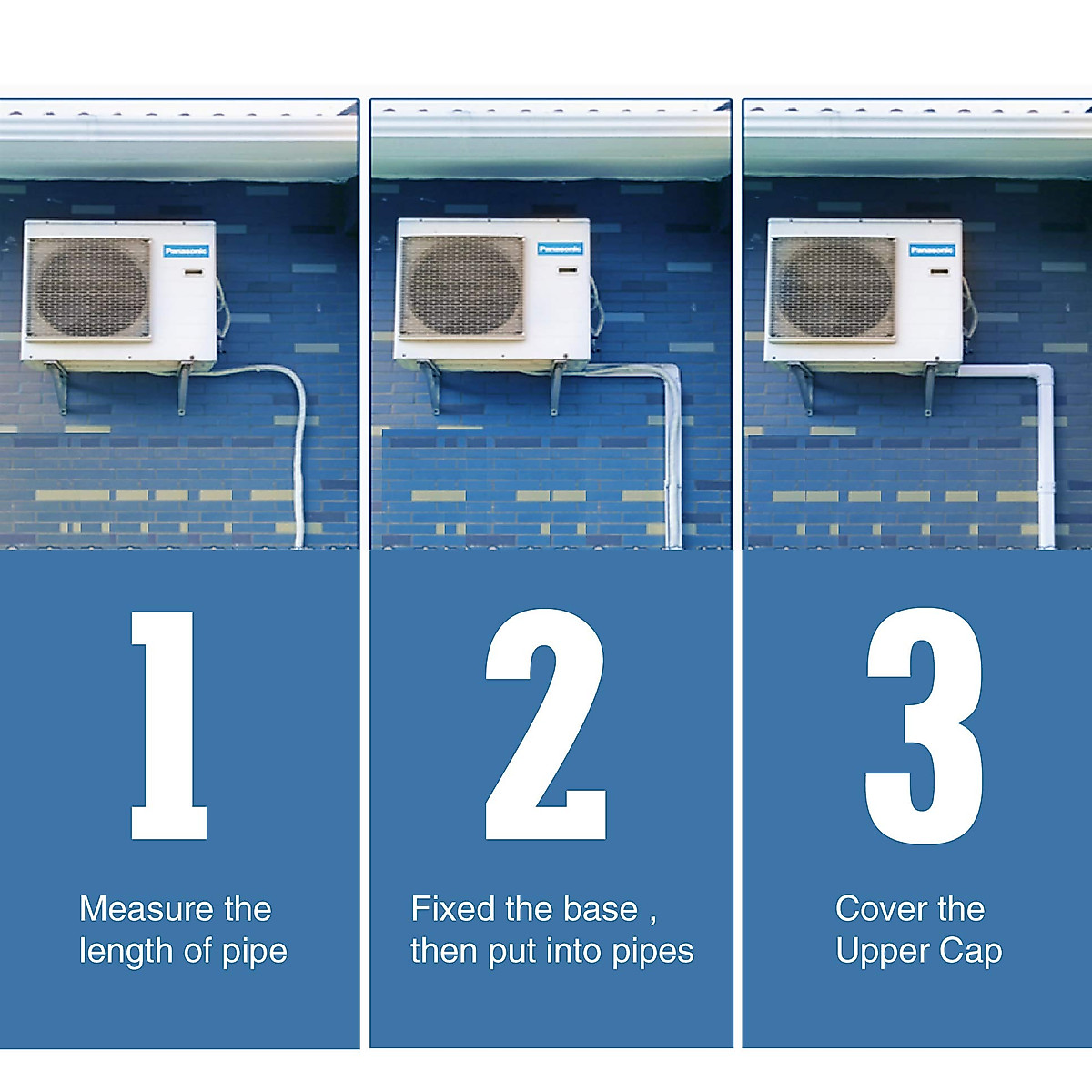 Panasonic

1

Measure the length of pipe

Panasonic

2

Fixed the base , then put into pipes

Panasonic

3

Cover the Upper Cap