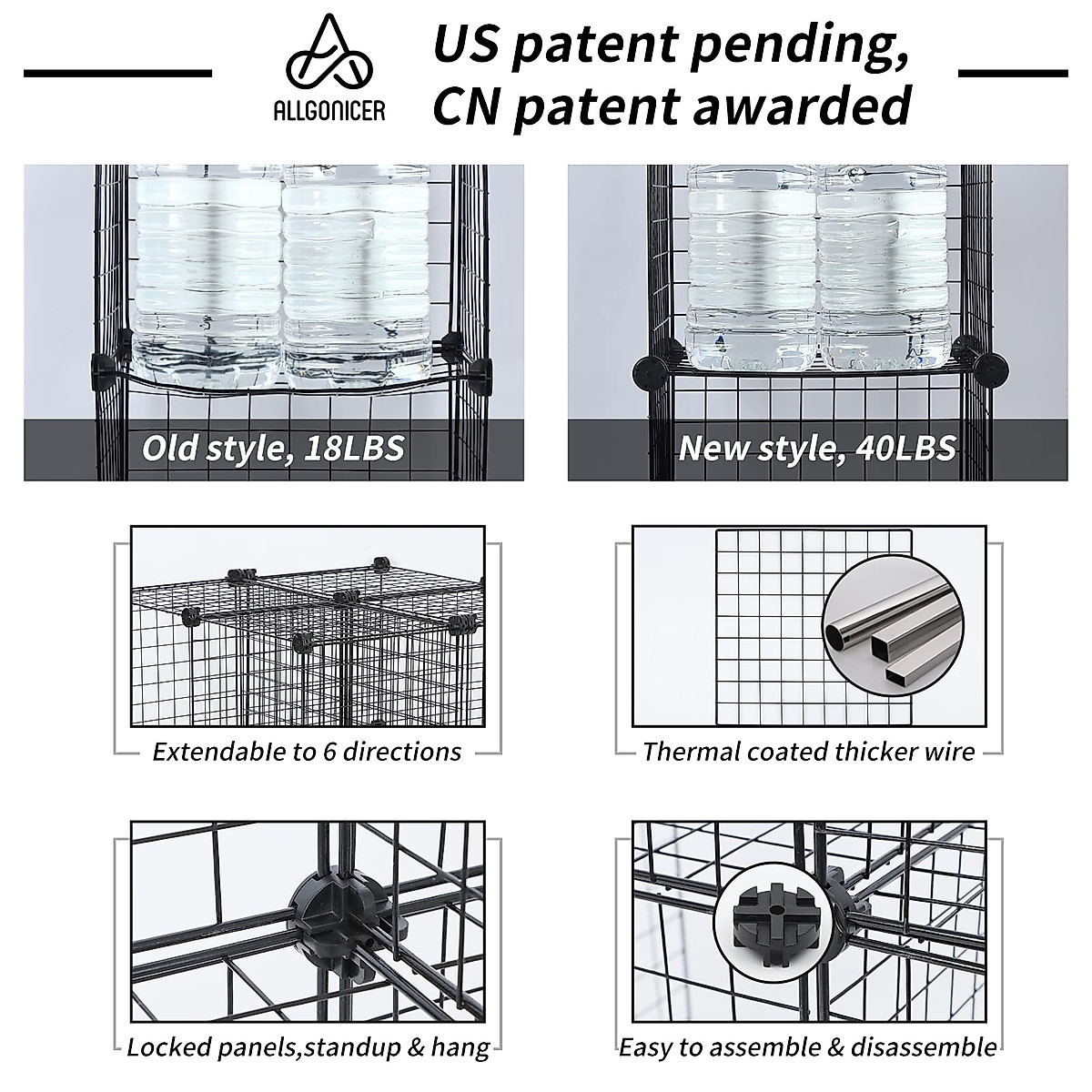 ALLGONICER

US patent pending, CN patent awarded

Old style, 18LBS

New style, 40LBS

Extendable to 6 directions

Thermal coated thicker wire

Locked panels,standup & hang

Easy to assemble & disassemble