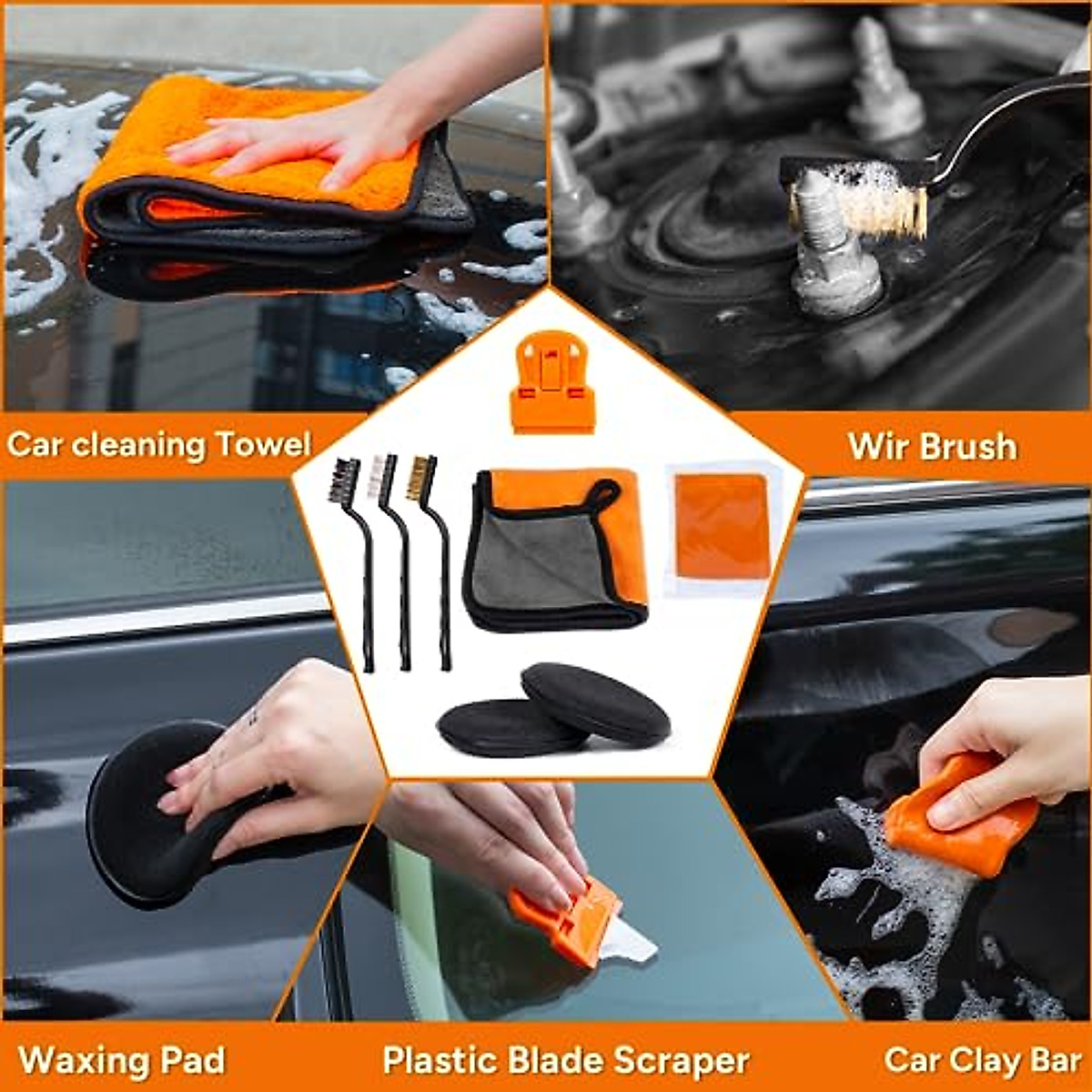 Car cleaning Towel

Wir Brush

Waxing Pad

Plastic Blade Scraper

Car Clay Bar