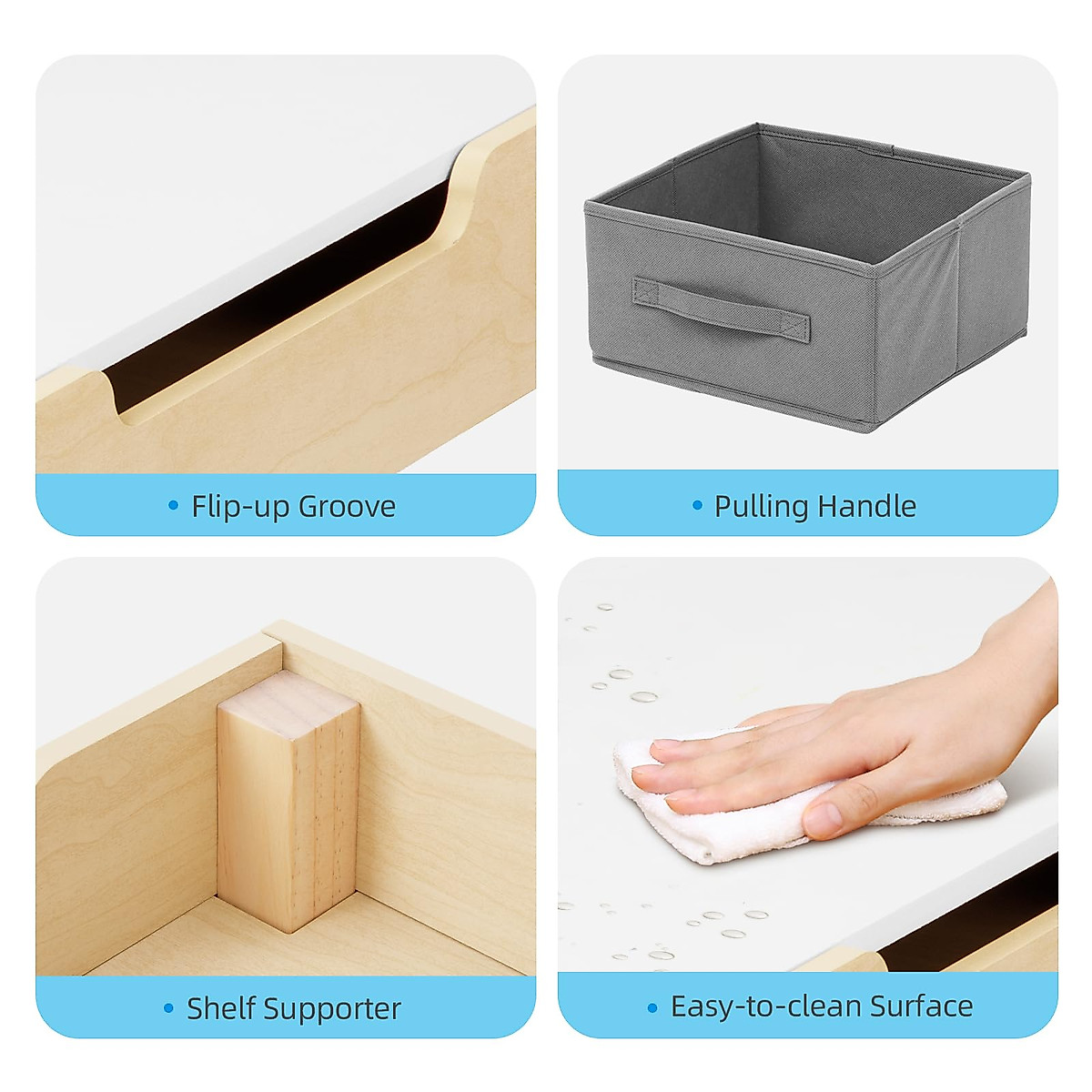 • Flip-up Groove

• Pulling Handle

• Shelf Supporter

• Easy-to-clean Surface