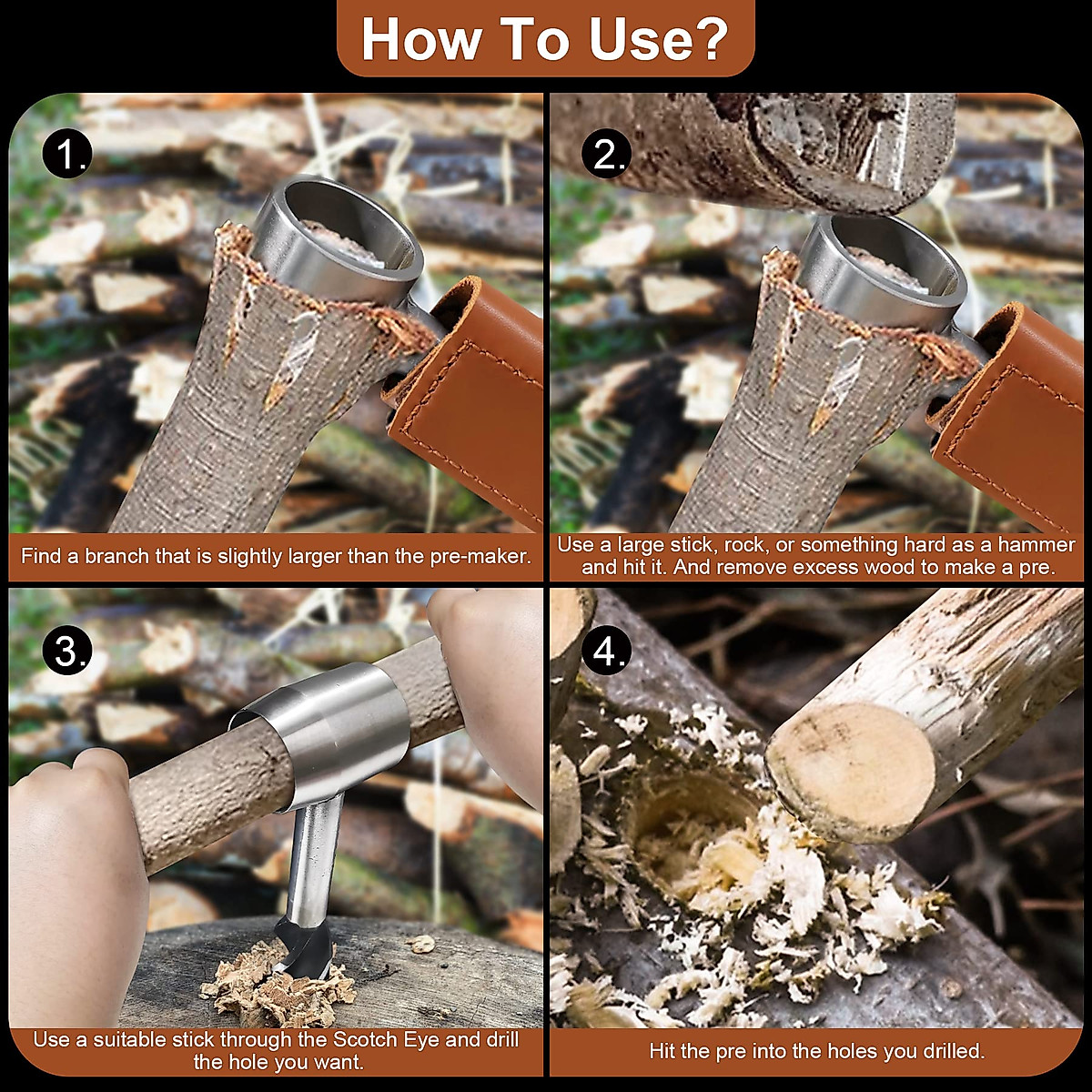 How To Use?

1.

Find a branch that is slightly larger than the pre-maker.

2.

Use a large stick, rock, or something hard as a hammer and hit it. And remove excess wood to make a pre.

3.

Use a suitable stick through the Scotch Eye and drill the hole you want.

4.

Hit the pre into the holes you drilled.