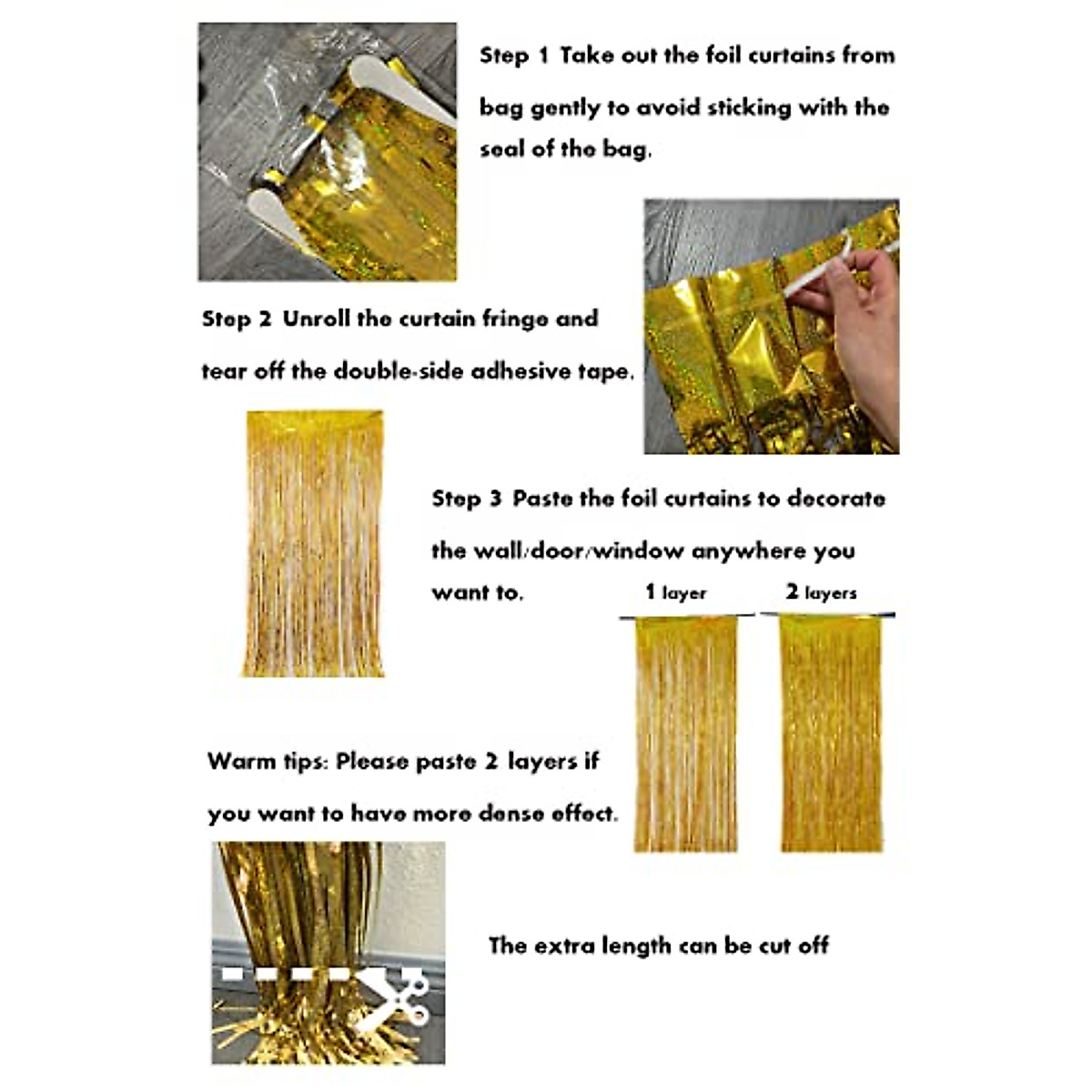 Step 1 Take out the foil curtains from bag gently to avoid sticking with the seal of the bag.

Step 2 Unroll the curtain fringe and tear off the double-side adhesive tape.

Step 3 Paste the foil curtains to decorate the wall/door/window anywhere you want to.

1 layer

2 layers

Warm tips: Please paste 2 layers if you want to have more dense effect.

The extra length can be cut off