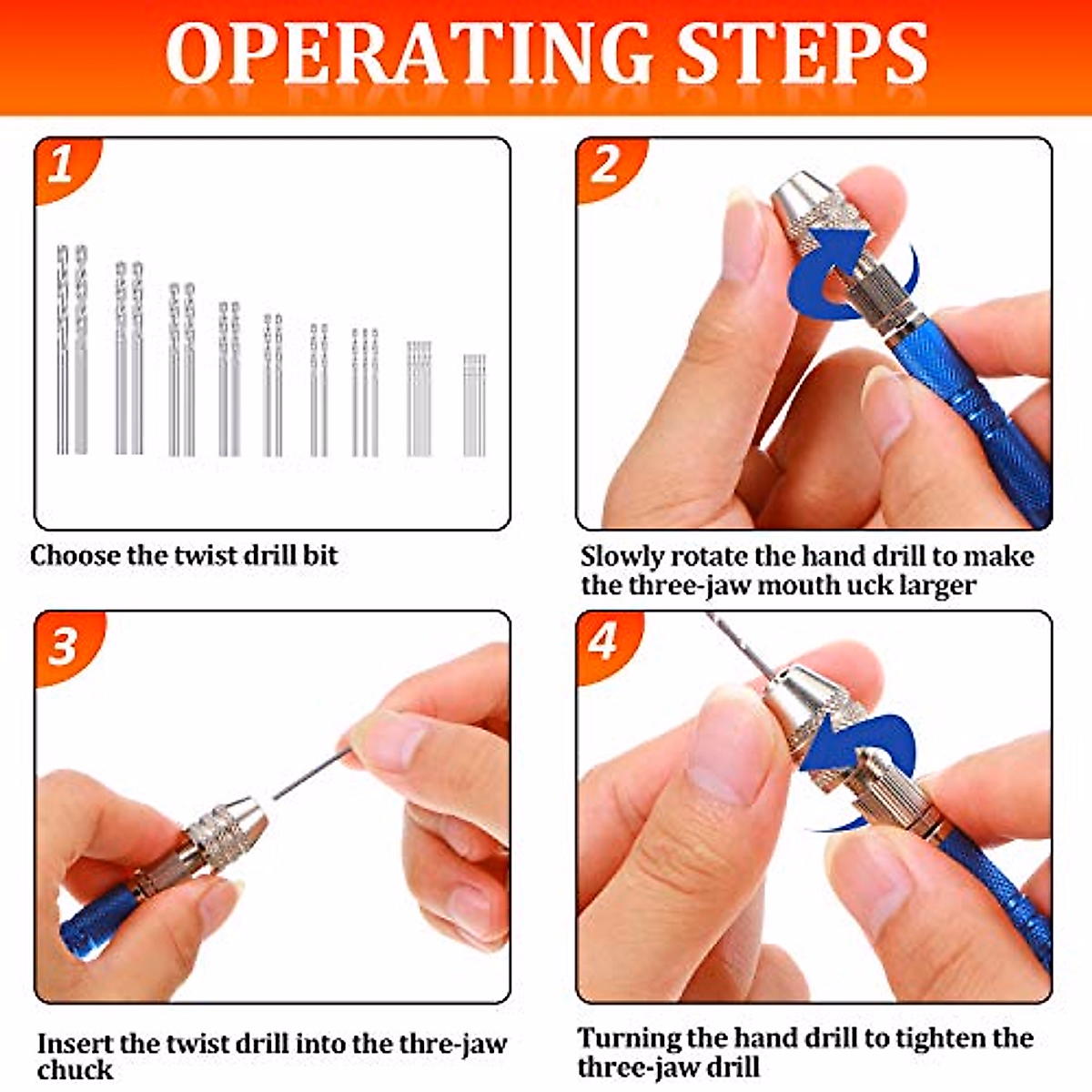 OPERATING STEPS

1

Choose the twist drill bit

2

Slowly rotate the hand drill to make the three-jaw mouth uck larger

3

Insert the twist drill into the thre-jaw chuck

4

Turning the hand drill to tighten the three-jaw drill