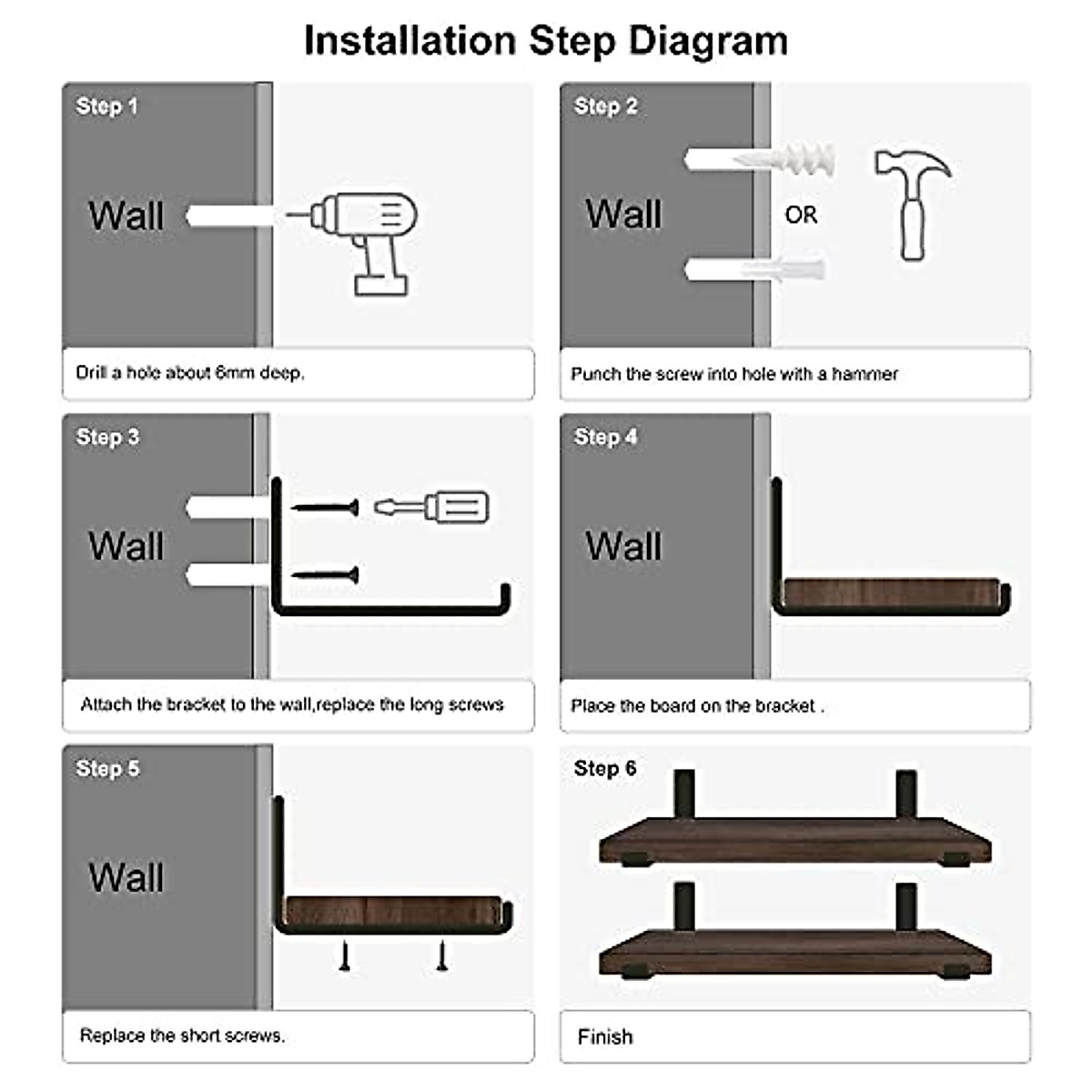 Installation Step Diagram

Step 1

Wall

Drill a hole about 6mm deep.

Step 2

Wall

OR

Punch the screw into hole with a hammer

Step 3

Wall

Attach the bracket to the wall,replace the long screws

Step 4

Wall

Place the board on the bracket .

Step 5

Wall

Replace the short screws.

Step 6

Finish