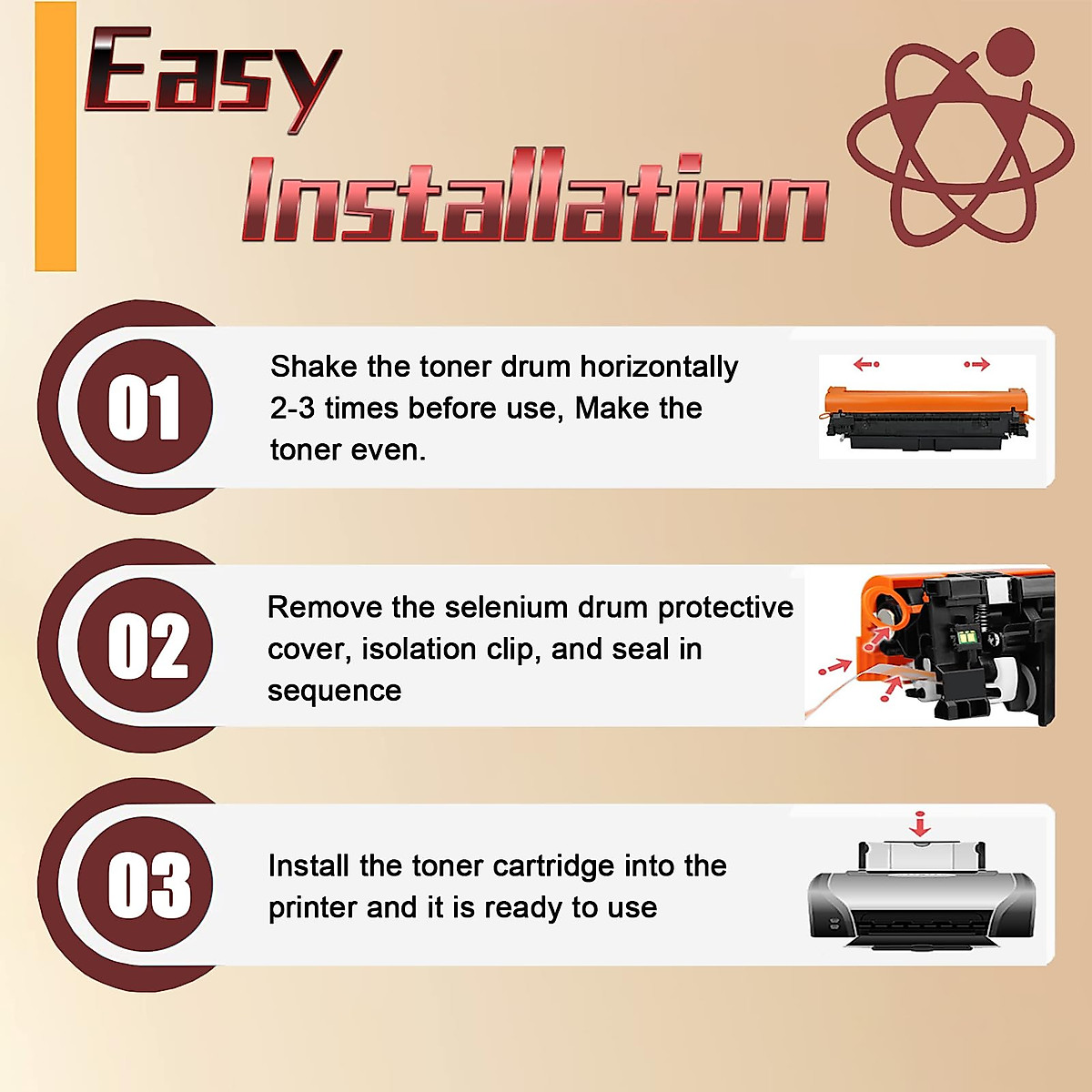 Easy Installation

01

Shake the toner drum horizontally 2-3 times before use, Make the toner even.

02

Remove the selenium drum protective cover, isolation clip, and seal in sequence

03

Install the toner cartridge into the printer and it is ready to use