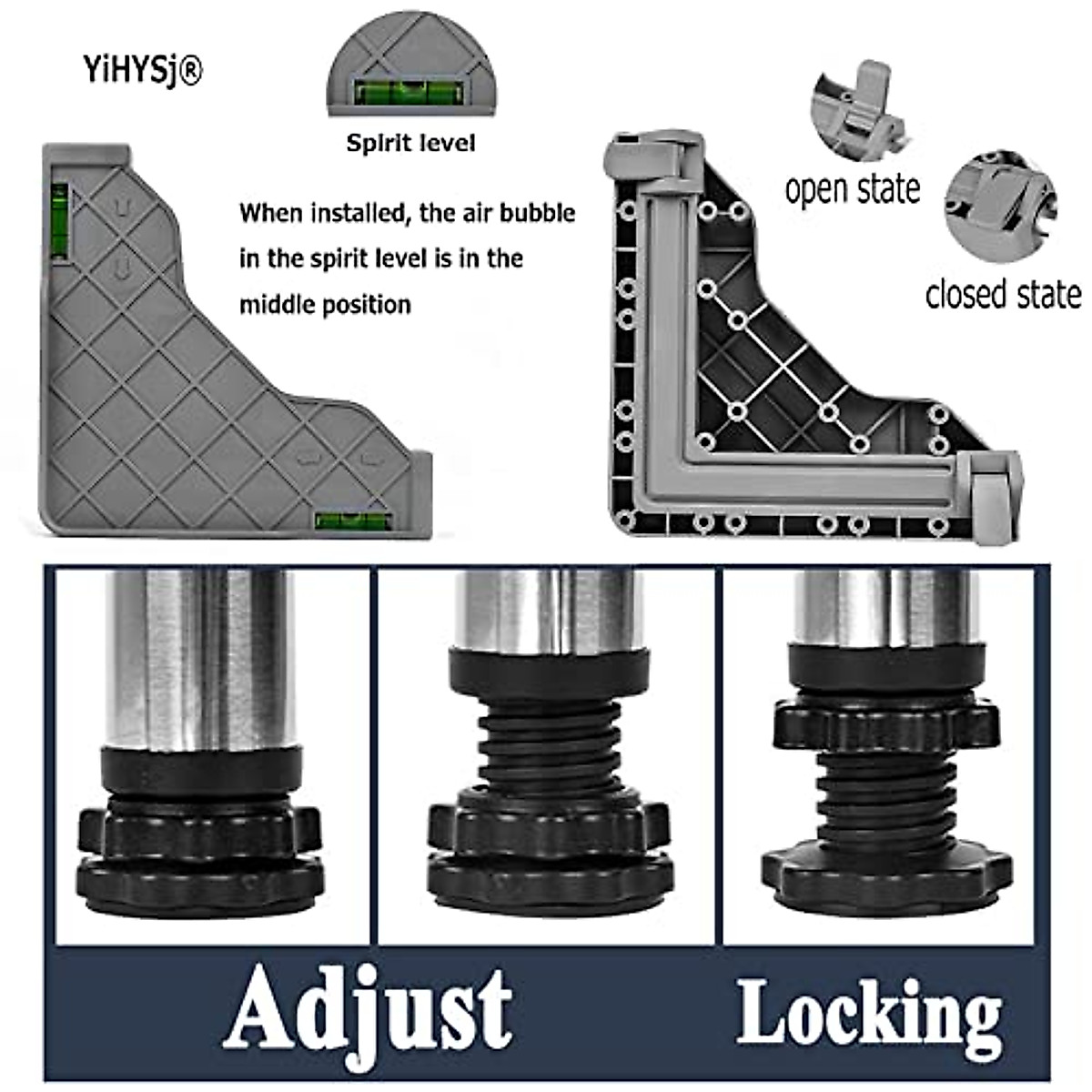 YiHYSj®

Spirit level

When installed, the air bubble in the spirit level is in the middle position

open state

closed state

Adjust

Locking