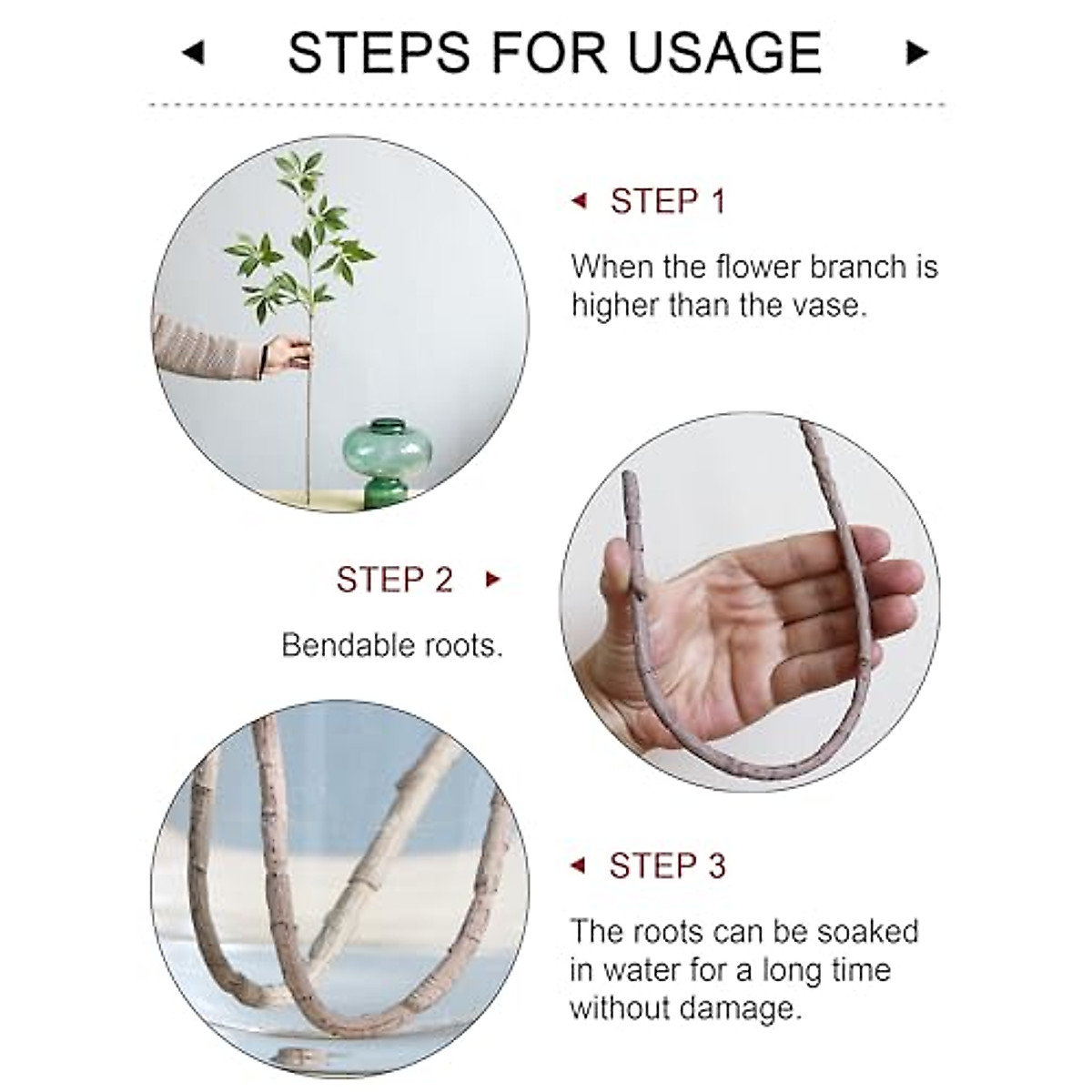 STEPS FOR USAGE

STEP 1

When the flower branch is higher than the vase.

STEP 2

Bendable roots.

STEP 3

The roots can be soaked in water for a long time without damage.