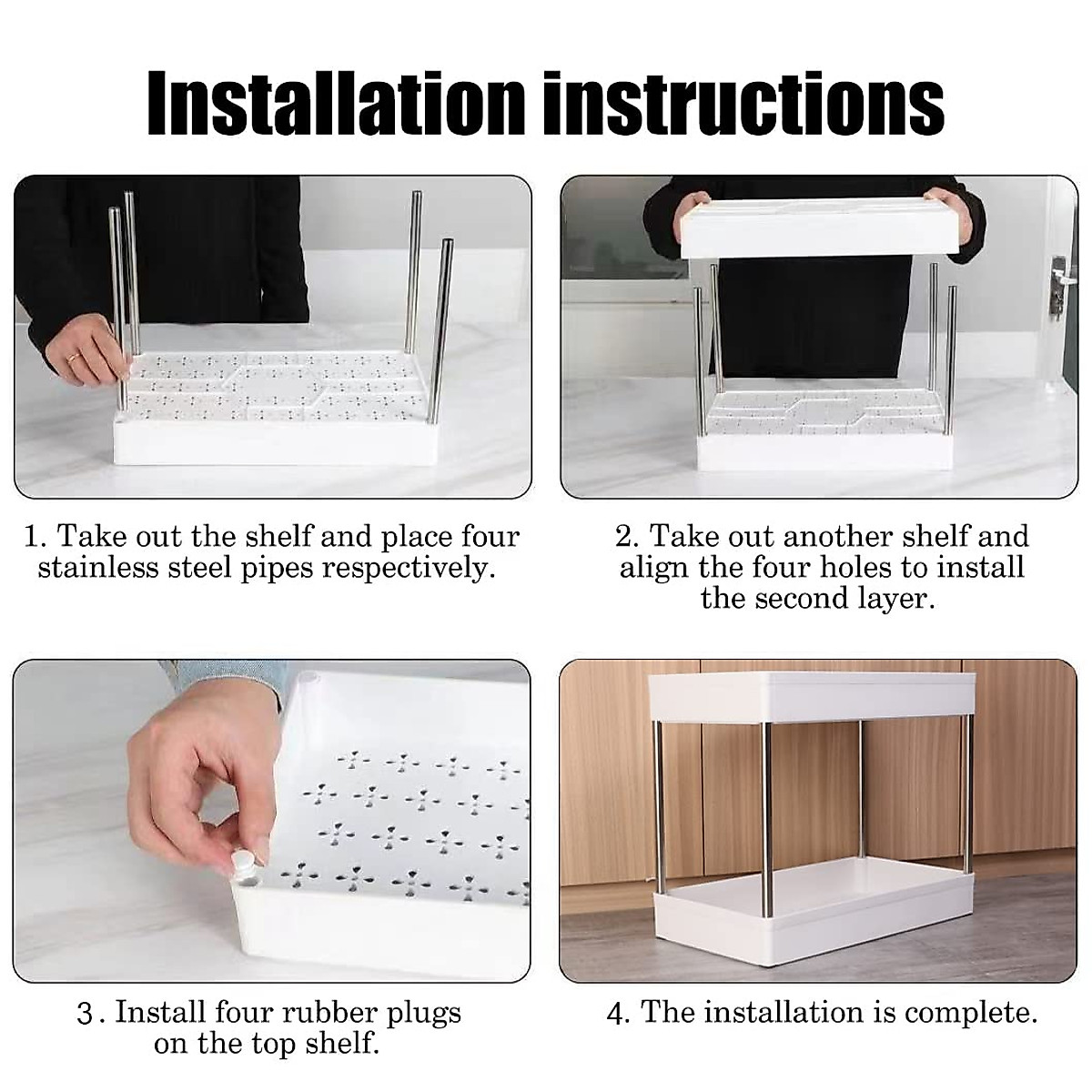 Installation instructions

1. Take out the shelf and place four stainless steel pipes respectively.

2. Take out another shelf and align the four holes to install the second layer.

3. Install four rubber plugs on the top shelf.

4. The installation is complete.