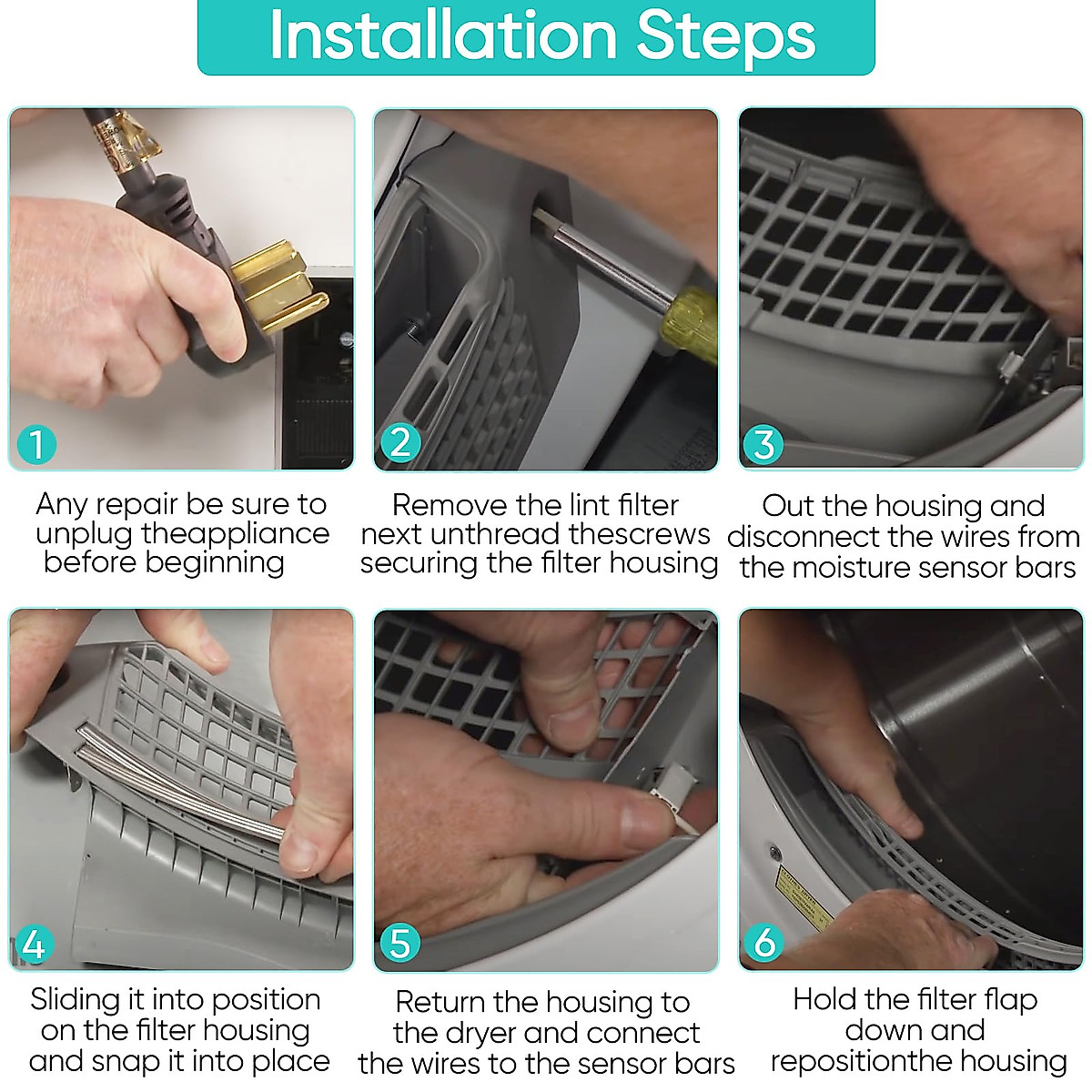 Installation Steps

1

Any repair be sure to unplug theappliance before beginning

2

Remove the lint filter next unthread thescrews securing the filter housing

3

Out the housing and disconnect the wires from the moisture sensor bars

4

Sliding it into position on the filter housing and snap it into place

5

Return the housing to the dryer and connect the wires to the sensor bars

6

Hold the filter flap down and repositionthe housing