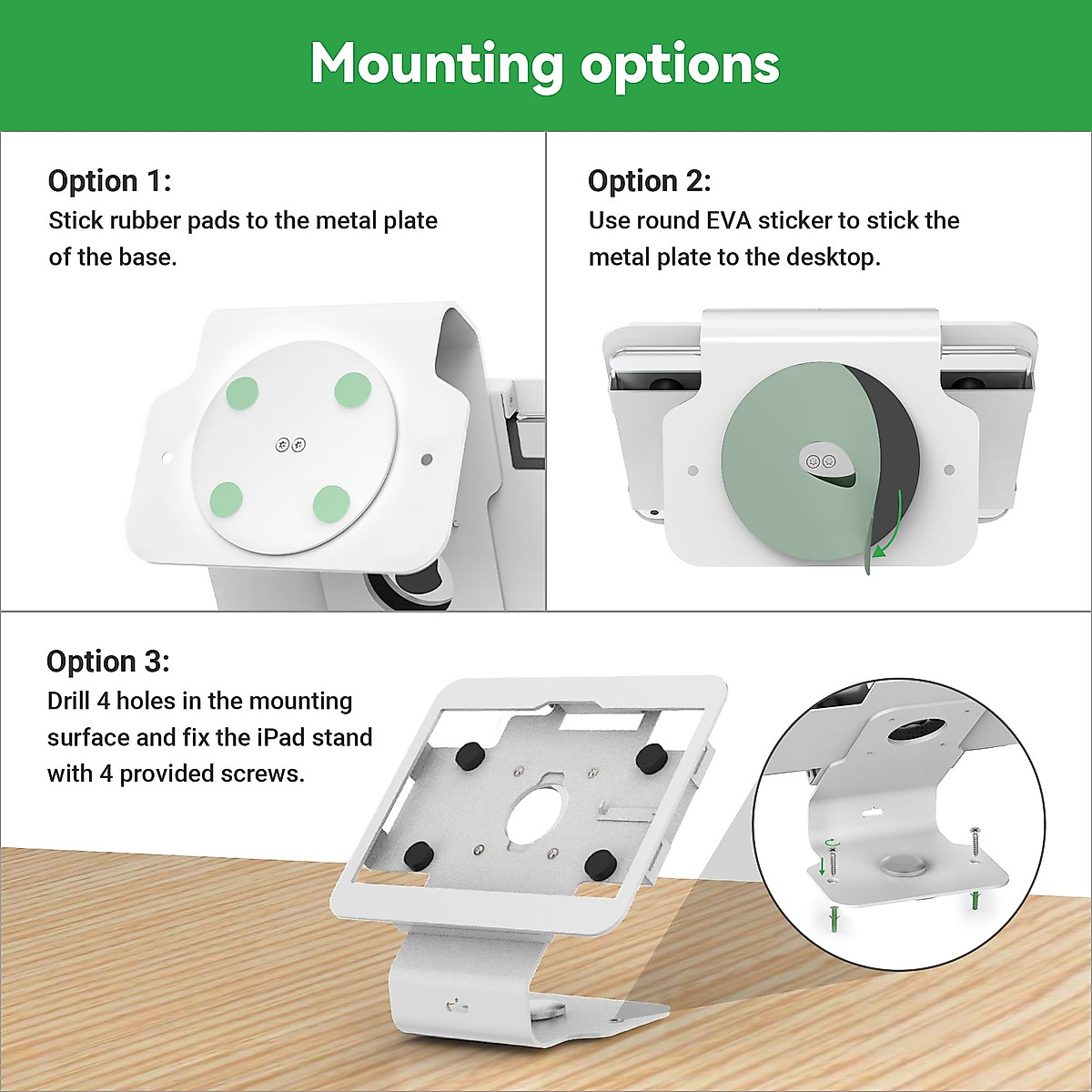 Mounting options

Option 1:
Stick rubber pads to the metal plate of the base.

Option 2:
Use round EVA sticker to stick the metal plate to the desktop.

Option 3:
Drill 4 holes in the mounting surface and fix the iPad stand with 4 provided screws.