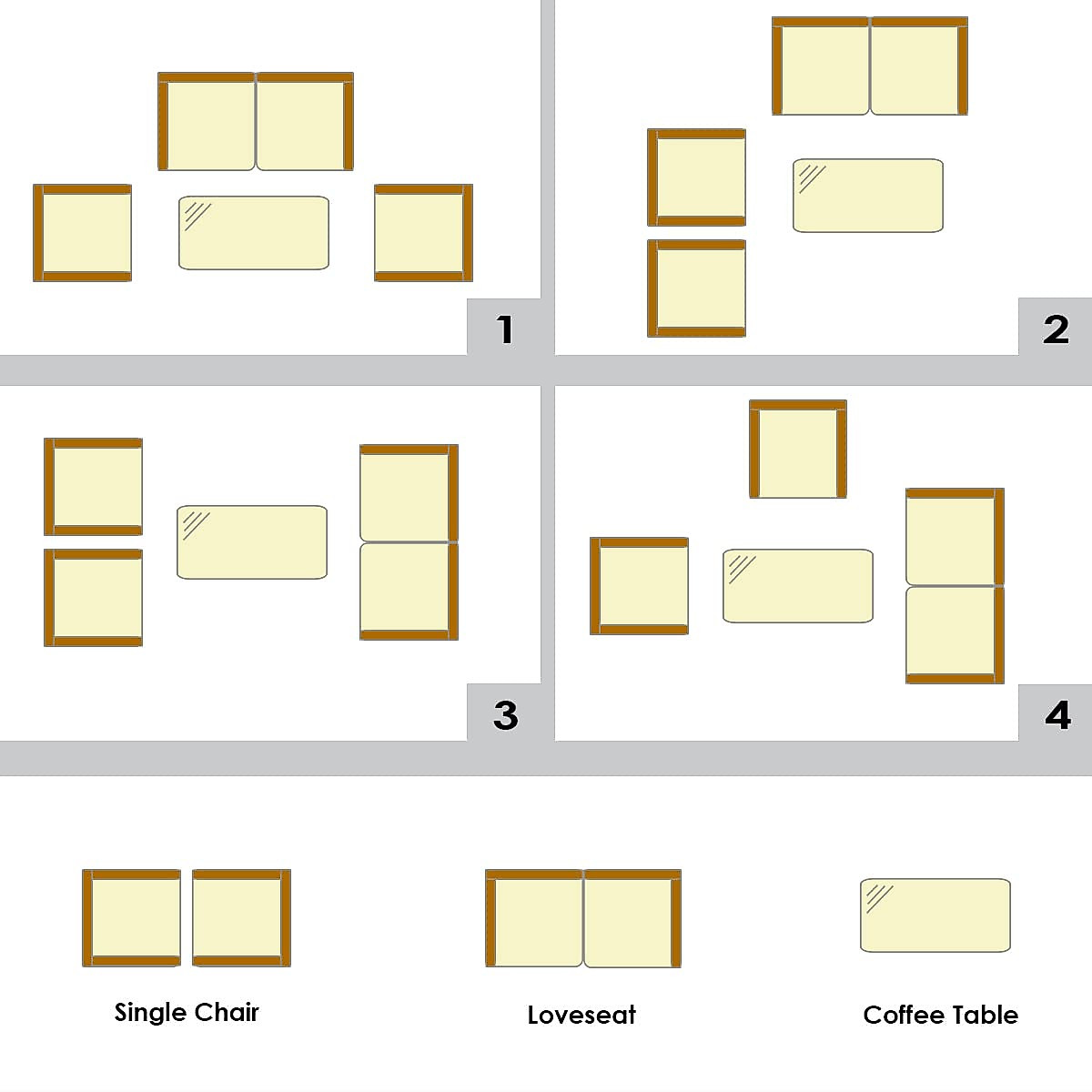 1

2

3

4

Single Chair

Loveseat

Coffee Table