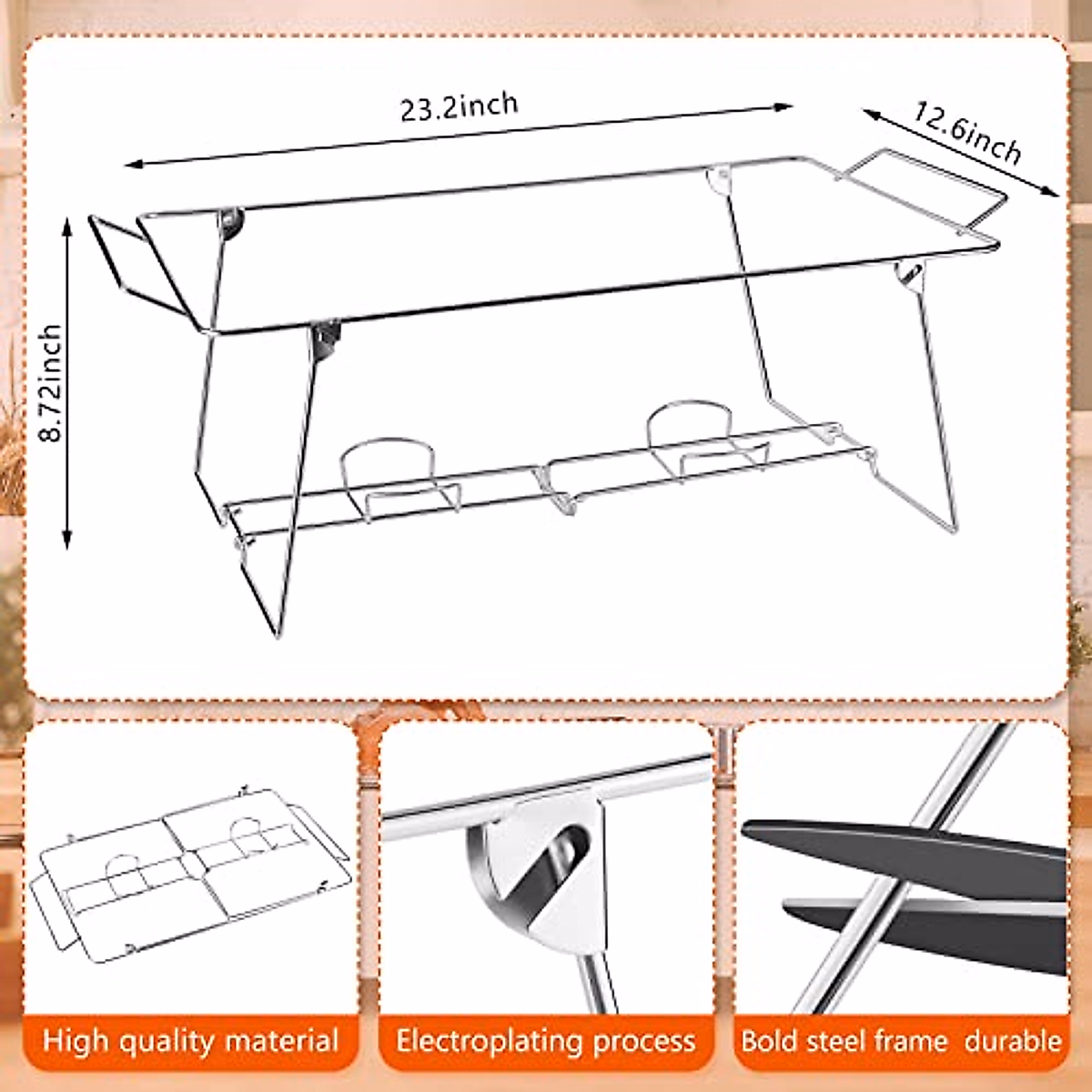 23.2inch

12.6inch

8.72inch

High quality material

Electroplating process

Bold steel frame durable