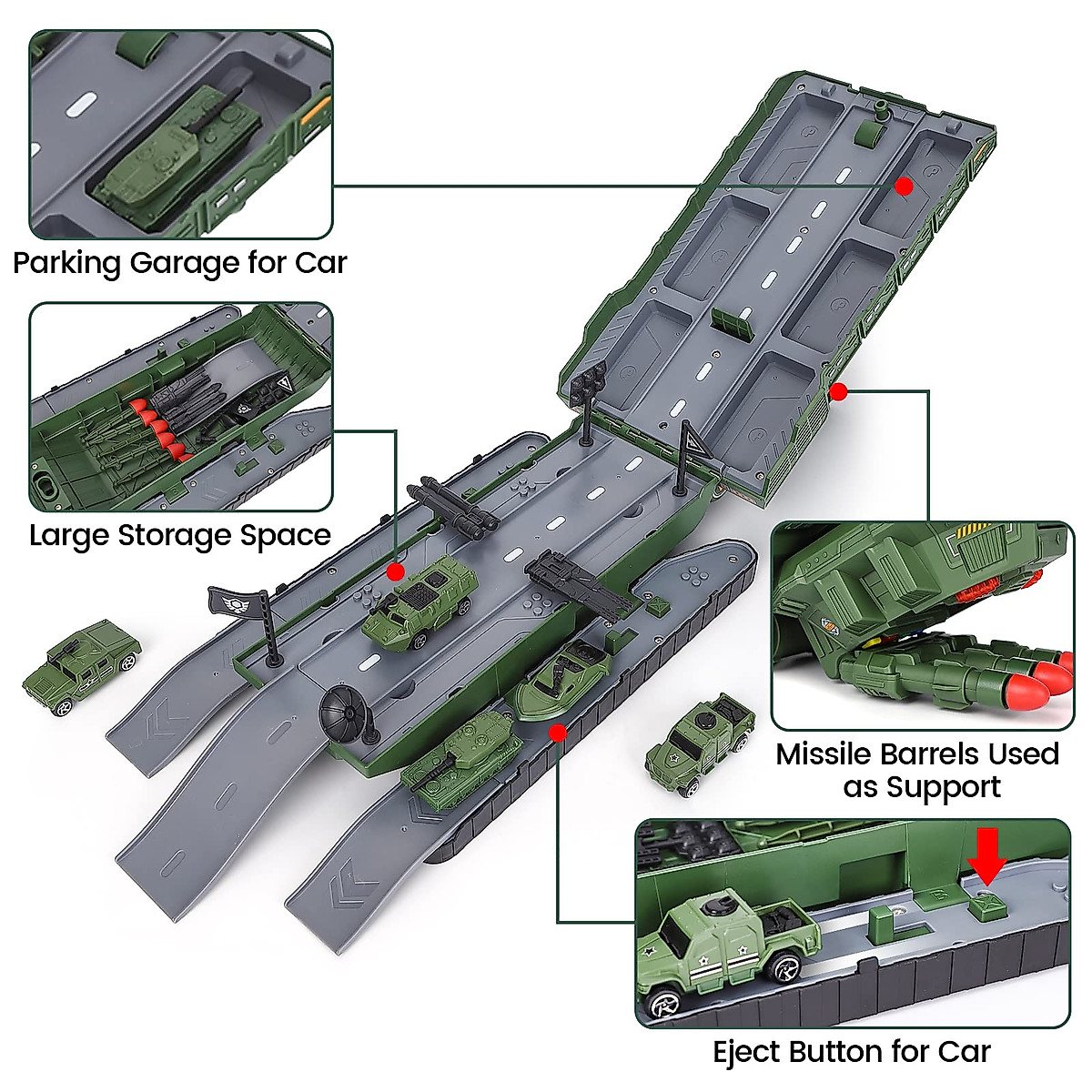 Parking Garage for Car

Large Storage Space

Missile Barrels Used as Support

Eject Button for Car