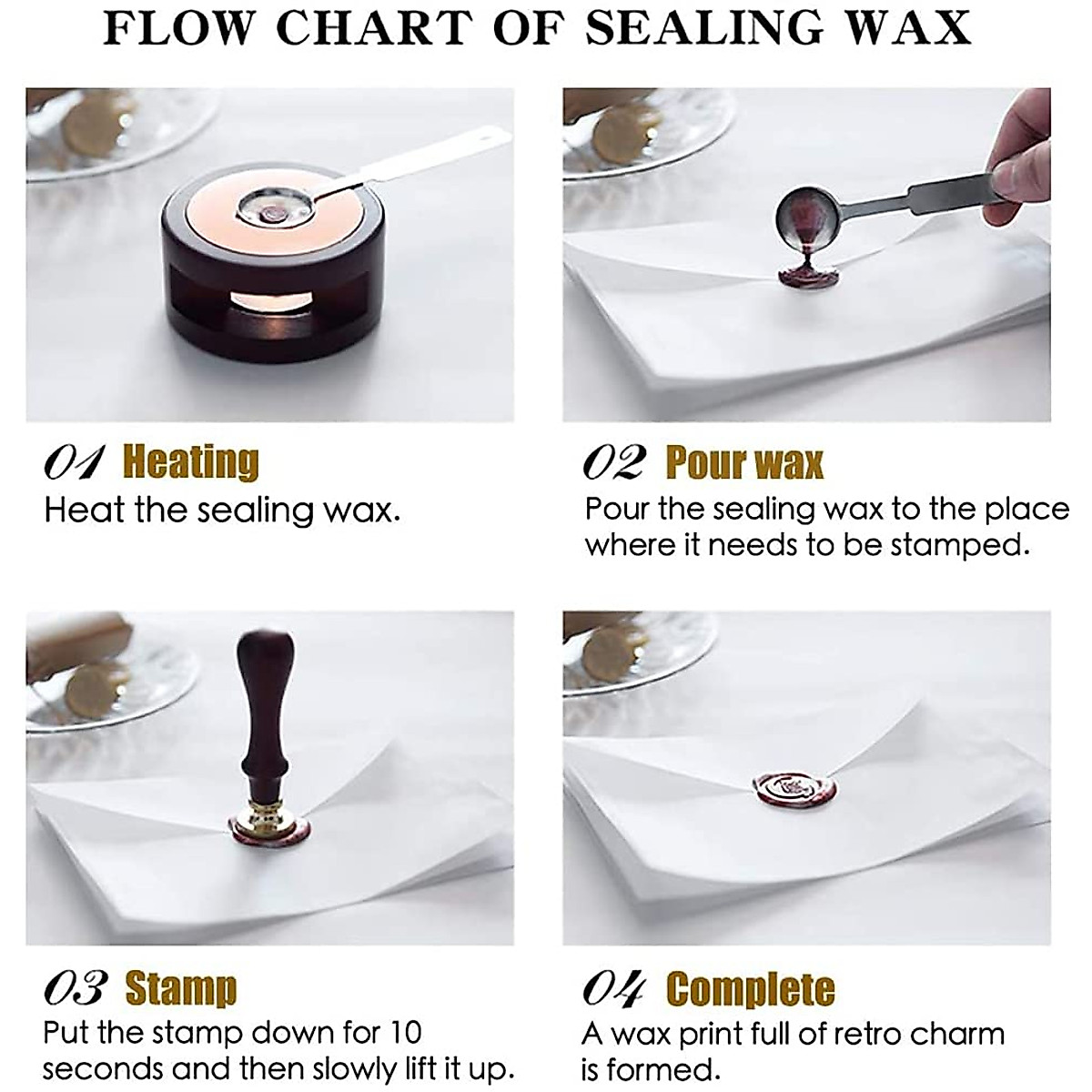 FLOW CHART OF SEALING WAX

01 Heating
Heat the sealing wax.

02 Pour wax
Pour the sealing wax to the place where it needs to be stamped.

03 Stamp
Put the stamp down for 10 seconds and then slowly lift it up.

04 Complete
A wax print full of retro charm is formed.