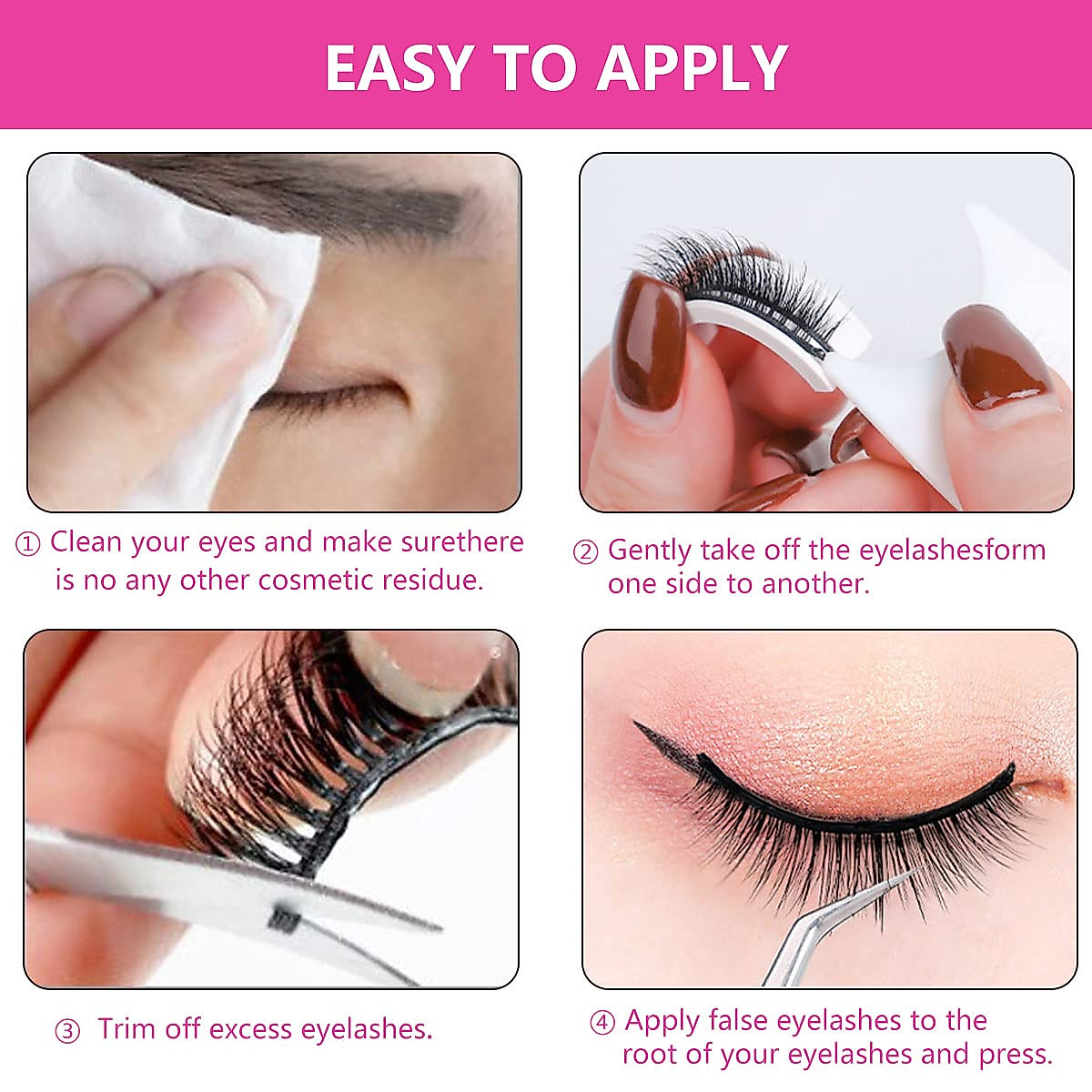 EASY TO APPLY

① Clean your eyes and make surethere is no any other cosmetic residue.

② Gently take off the eyelashesform one side to another.

③ Trim off excess eyelashes.

④ Apply false eyelashes to the root of your eyelashes and press.