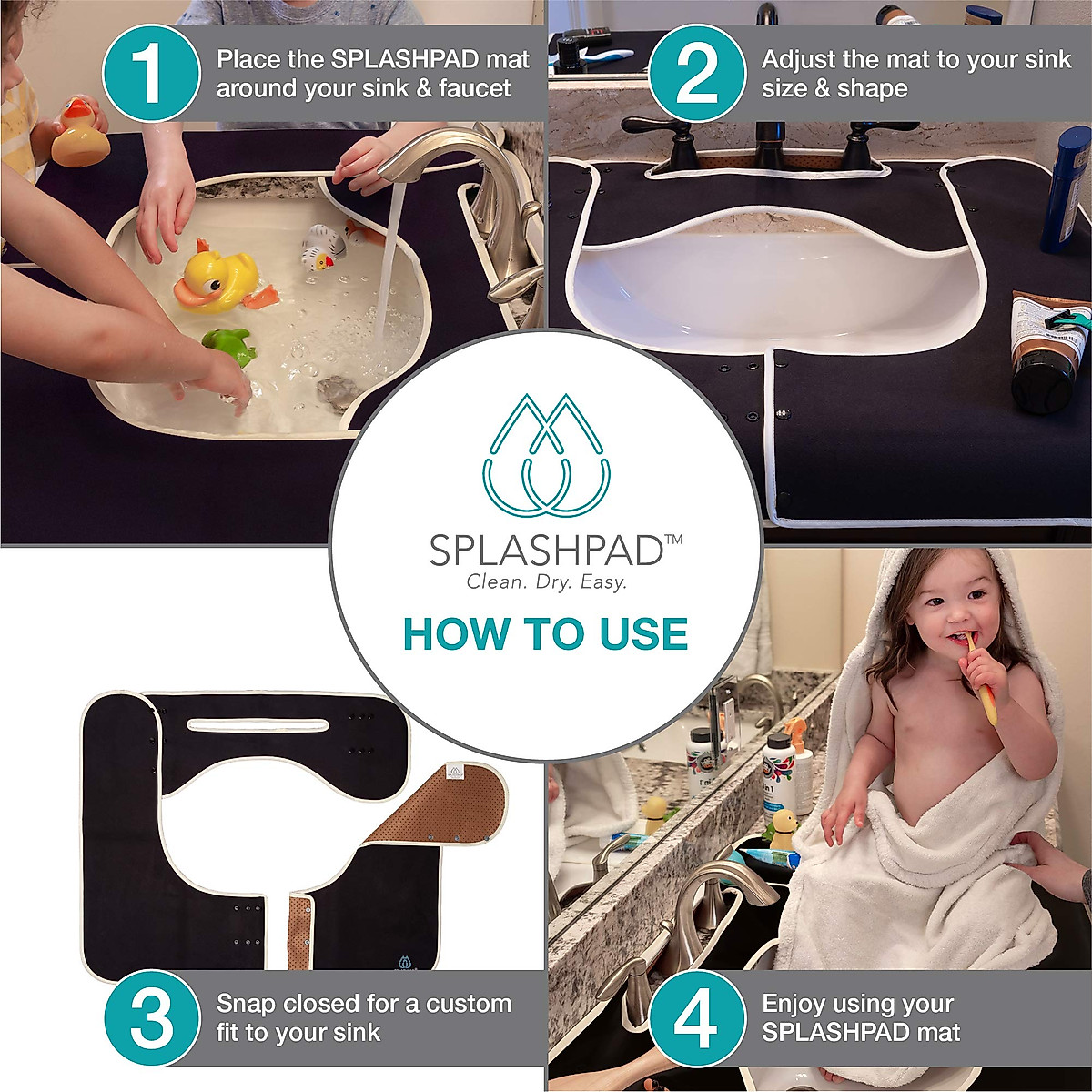 1 Place the SPLASHPAD mat around your sink & faucet

2 Adjust the mat to your sink size & shape

SPLASHPAD™
Clean. Dry. Easy.

HOW TO USE

3 Snap closed for a custom fit to your sink

4 Enjoy using your SPLASHPAD mat