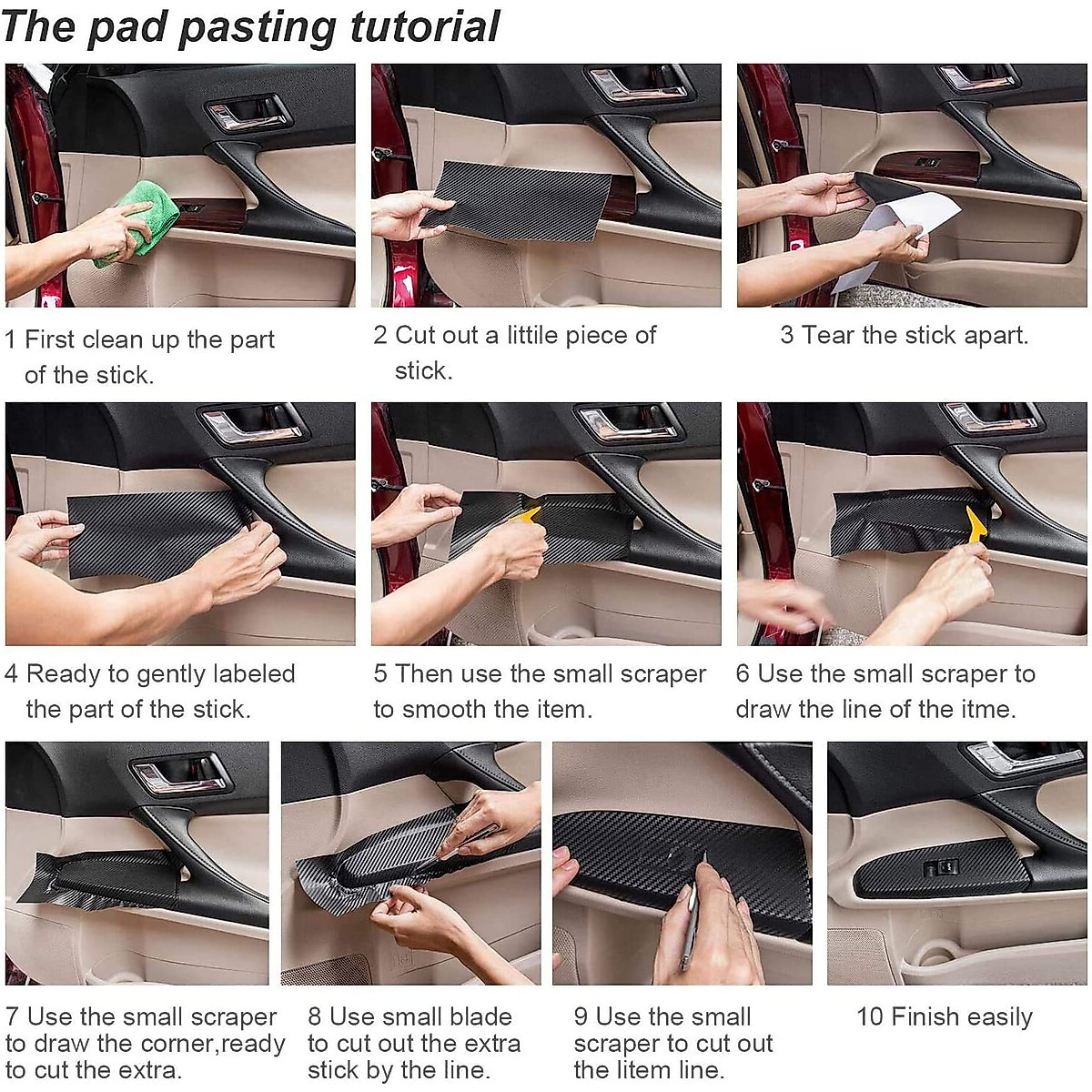 The pad pasting tutorial

1 First clean up the part of the stick.

2 Cut out a litile piece of stick.

3 Tear the stick apart.

4 Ready to gently labeled the part of the stick.

5 Then use the small scraper to smooth the item.

6 Use the small scraper to draw the line of the itme.

7 Use the small scraper to draw the corner,ready to cut the extra.

8 Use small blade to cut out the extra stick by the line.

9 Use the small scraper to cut out the litem line.

10 Finish easily