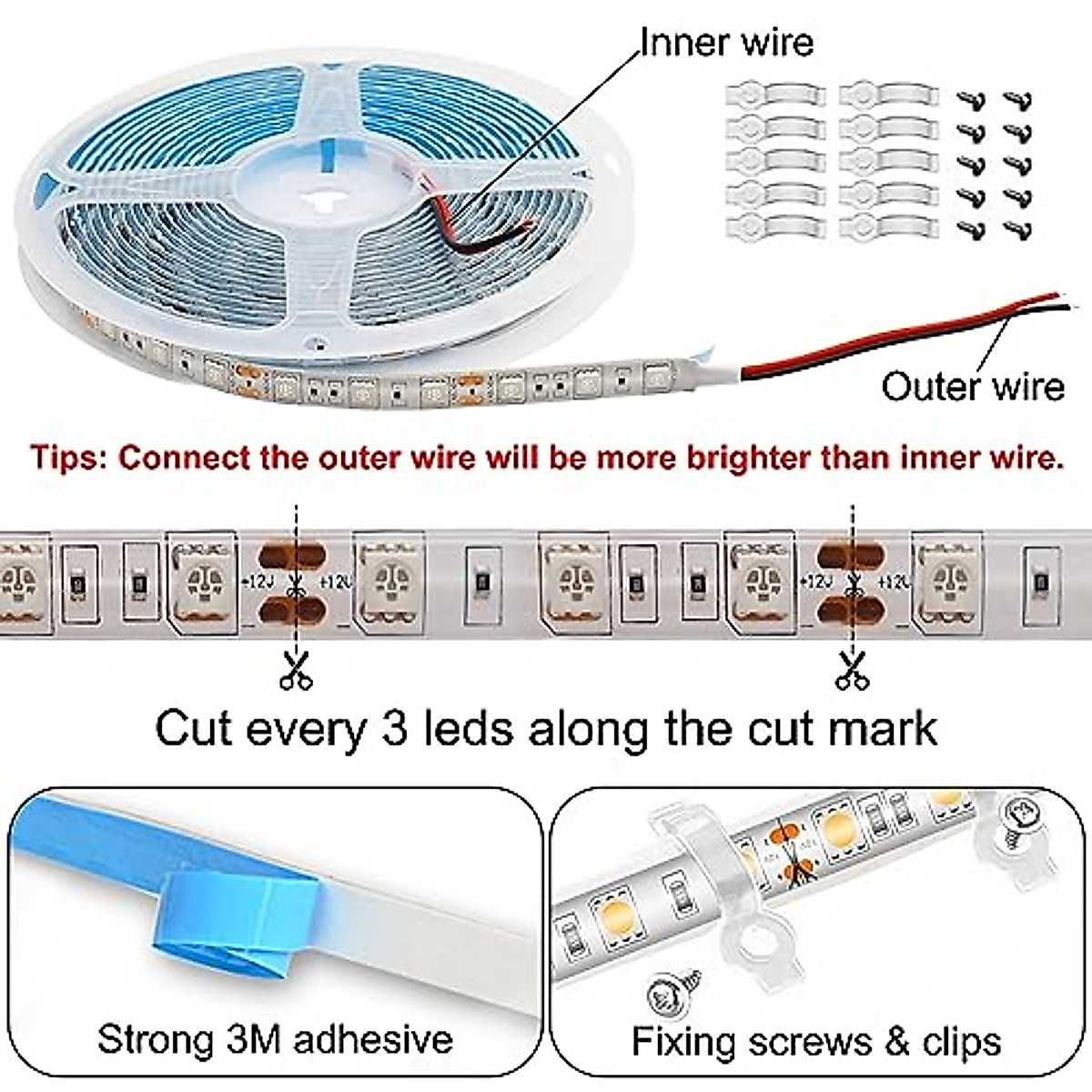 Inner wire

Outer wire

Tips: Connect the outer wire will be more brighter than inner wire.

+12V +12V +12V +12V

Cut every 3 leds along the cut mark

Strong 3M adhesive

Fixing screws & clips