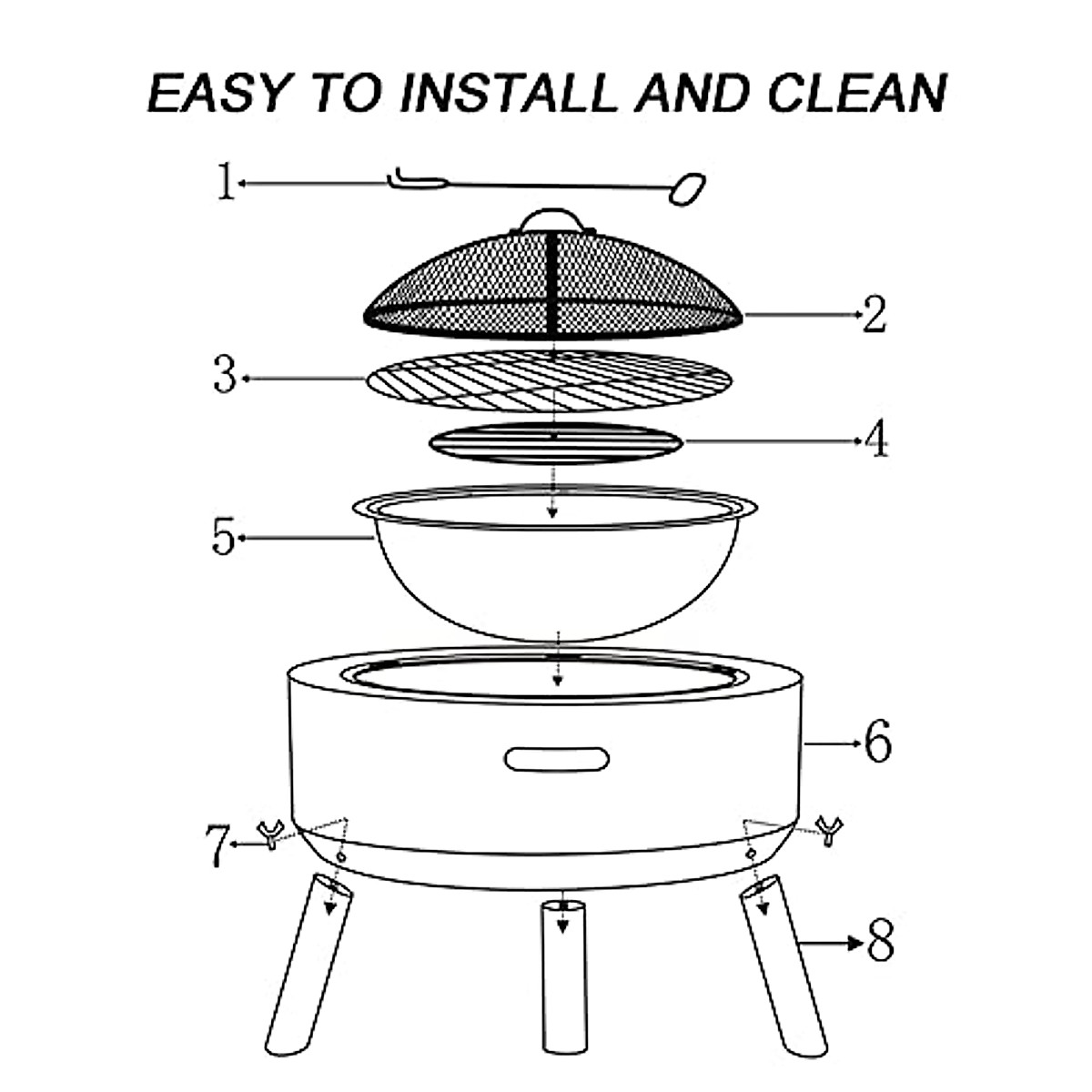 EASY TO INSTALL AND CLEAN

1
2
3
4
5
6
7
8