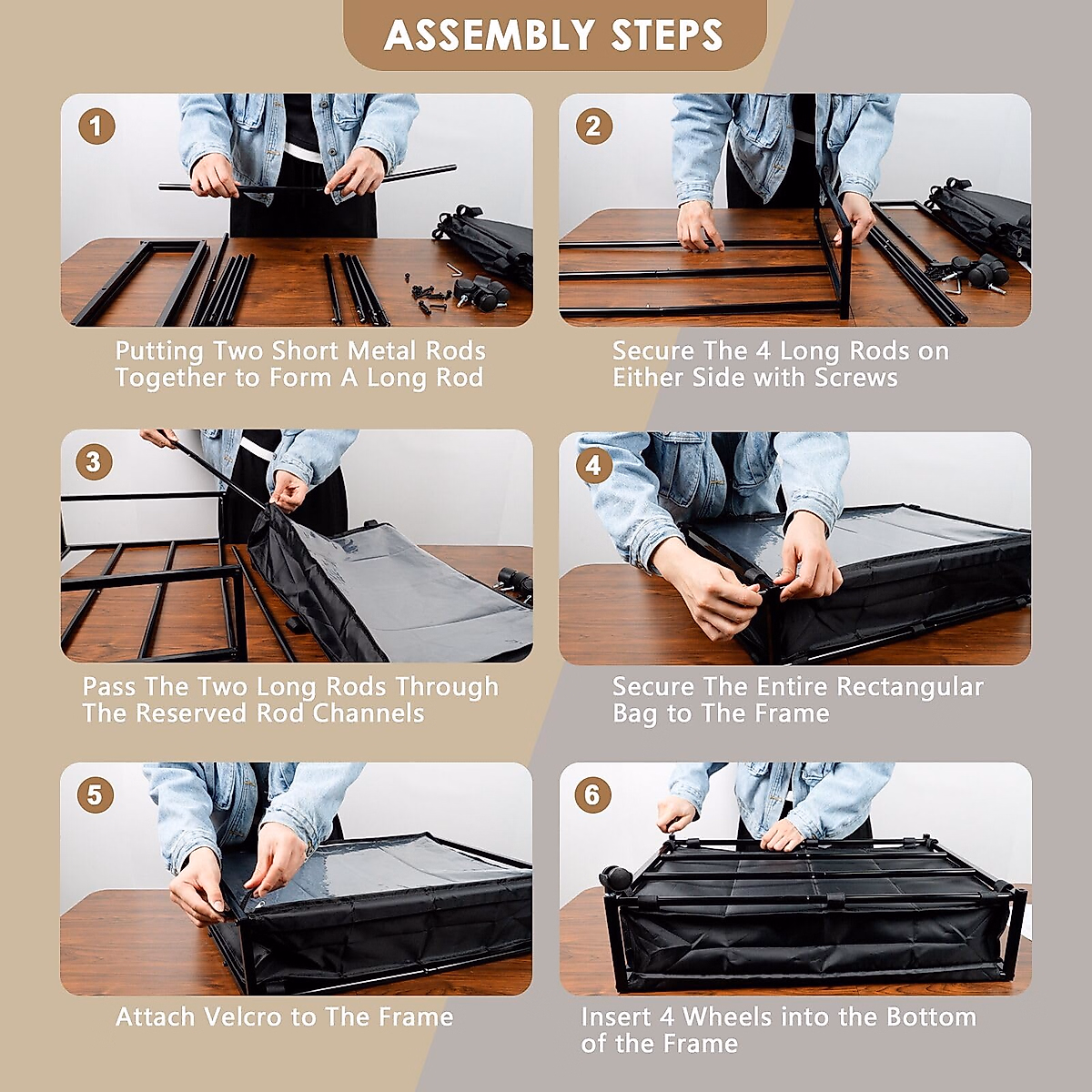 ASSEMBLY STEPS

1

Putting Two Short Metal Rods Together to Form A Long Rod

2

Secure The 4 Long Rods on Either Side with Screws

3

Pass The Two Long Rods Through The Reserved Rod Channels

4

Secure The Entire Rectangular Bag to The Frame

5

Attach Velcro to The Frame

6

Insert 4 Wheels into the Bottom of the Frame